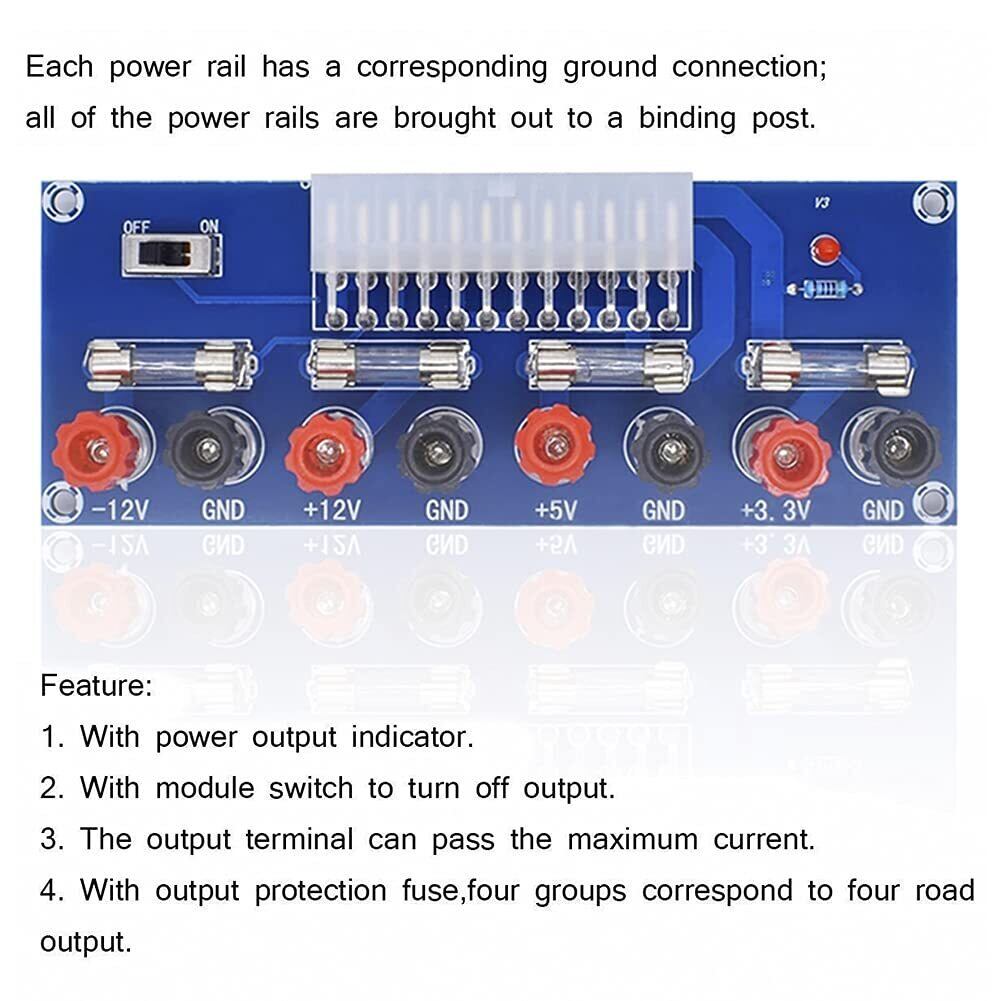 Each power rail has a corresponding ground connection; all of the power rails are brought out to a binding post.

OFF ON

V3

-12V GND +12V GND +5V GND +3. 3V GND

Feature:

1. With power output indicator.

2. With module switch to turn off output.

3. The output terminal can pass the maximum current.

4. With output protection fuse,four groups correspond to four road output.