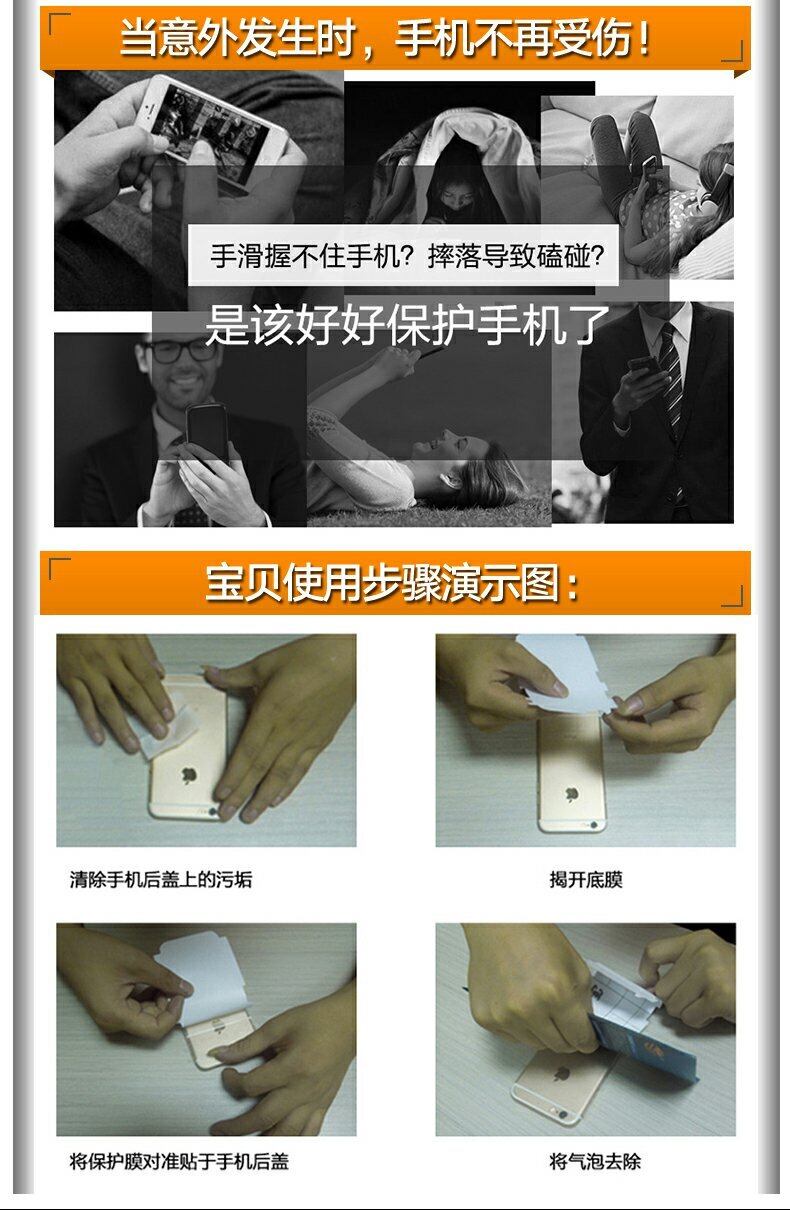 当意外发生时，手机不再受伤！

手滑握不住手机？摔落导致磕碰？

是该好好保护手机了

宝贝使用步骤演示图：

清除手机后盖上的污垢

揭开底膜

将保护膜对准贴于手机后盖

将气泡去除