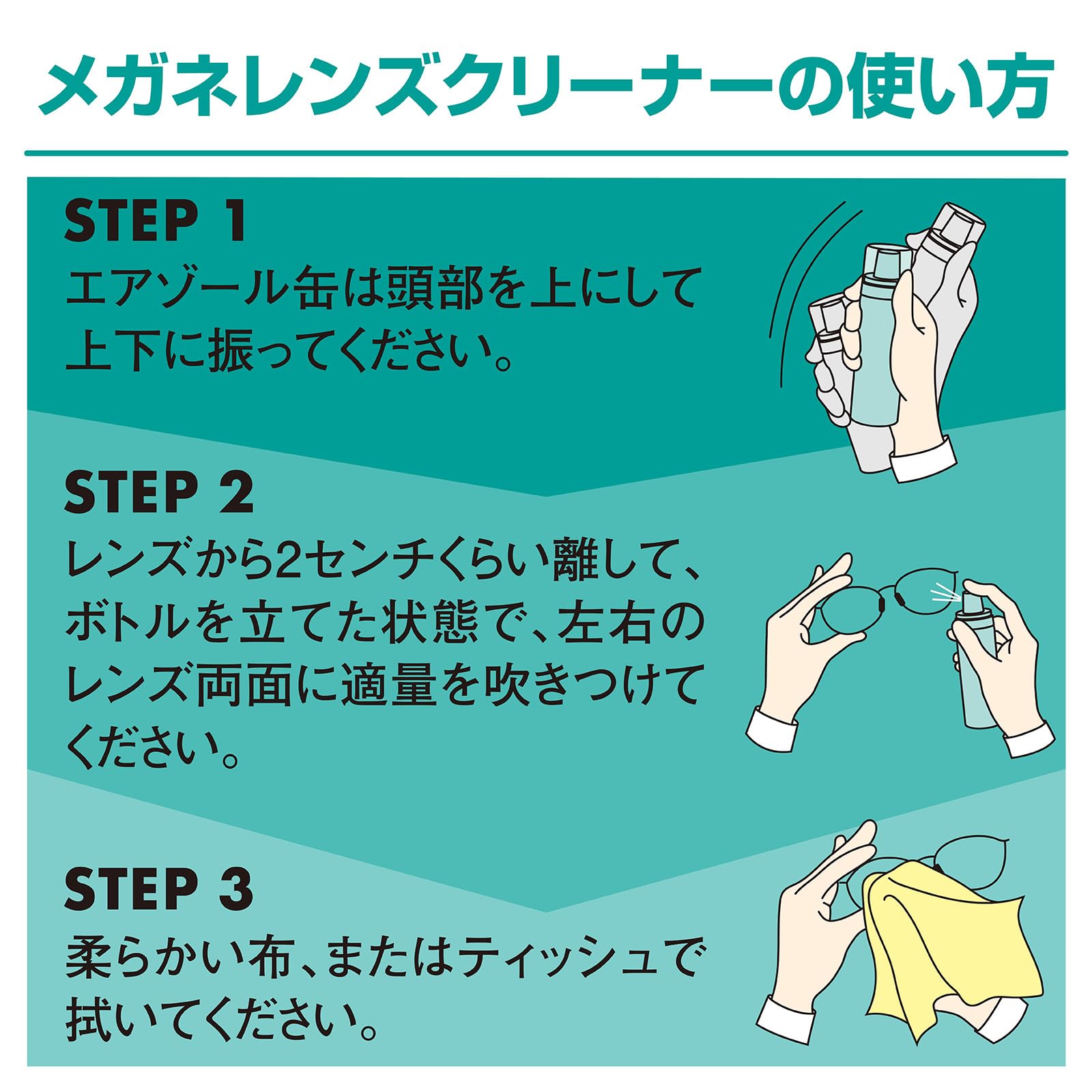 メガネレンズクリーナーの使い方

STEP 1
エアゾール缶は頭部を上にして上下に振ってください。

STEP 2
レンズから2センチくらい離して、ボトルを立てた状態で、左右のレンズ両面に適量を吹きつけてください。

STEP 3
柔らかい布、またはティッシュで拭いてください。