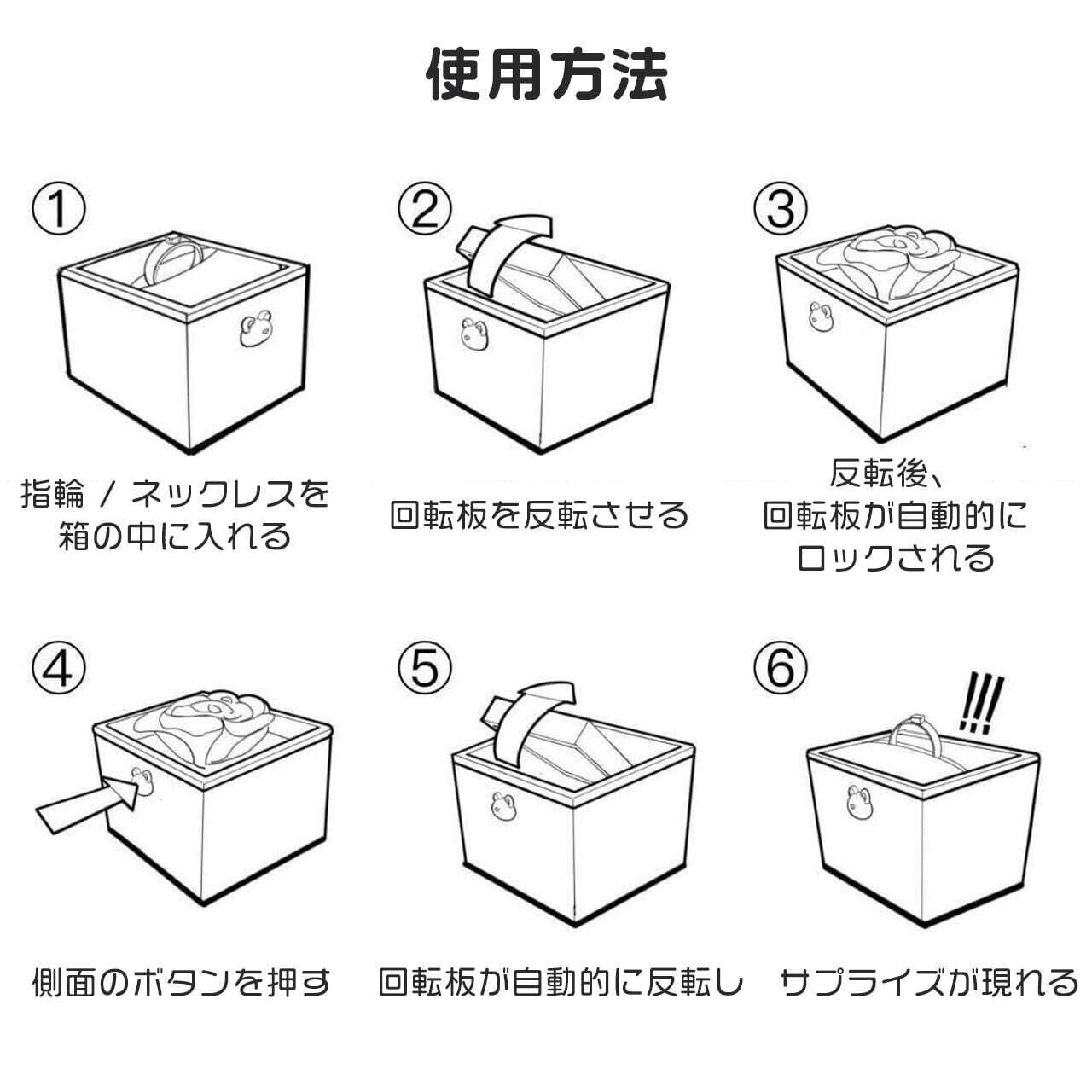 使用方法

①

指輪 / ネックレスを箱の中に入れる

②

回転板を反転させる

③

反転後、回転板が自動的にロックされる

④

側面のボタンを押す

⑤

回転板が自動的に反転し

⑥

!!!

サプライズが現れる