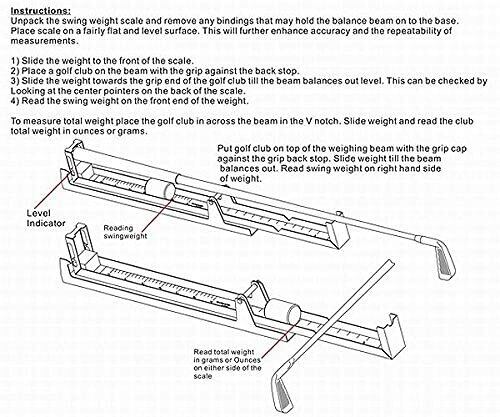 Instructions:
Unpack the swing weight scale and remove any bindings that may hold the balance beam on to the base. Place scale on a fairly flat and level surface. This will further enhance accuracy and the repeatability of measurements.

1) Slide the weight to the front of the scale.
2) Place a golf club on the beam with the grip against the back stop.
3) Slide the weight towards the grip end of the golf club till the beam balances out level. This can be checked by Looking at the center pointers on the back of the scale.
4) Read the swing weight on the front end of the weight.

To measure total weight place the golf club in across the beam in the V notch. Slide weight and read the club total weight in ounces or grams.

Put golf club on top of the weighing beam with the grip cap against the grip back stop. Slide weight till the beam balances out. Read swing weight on right hand side of weight.

Level Indicator

Reading swingweight

Read total weight in grams or Ounces on either side of the scale