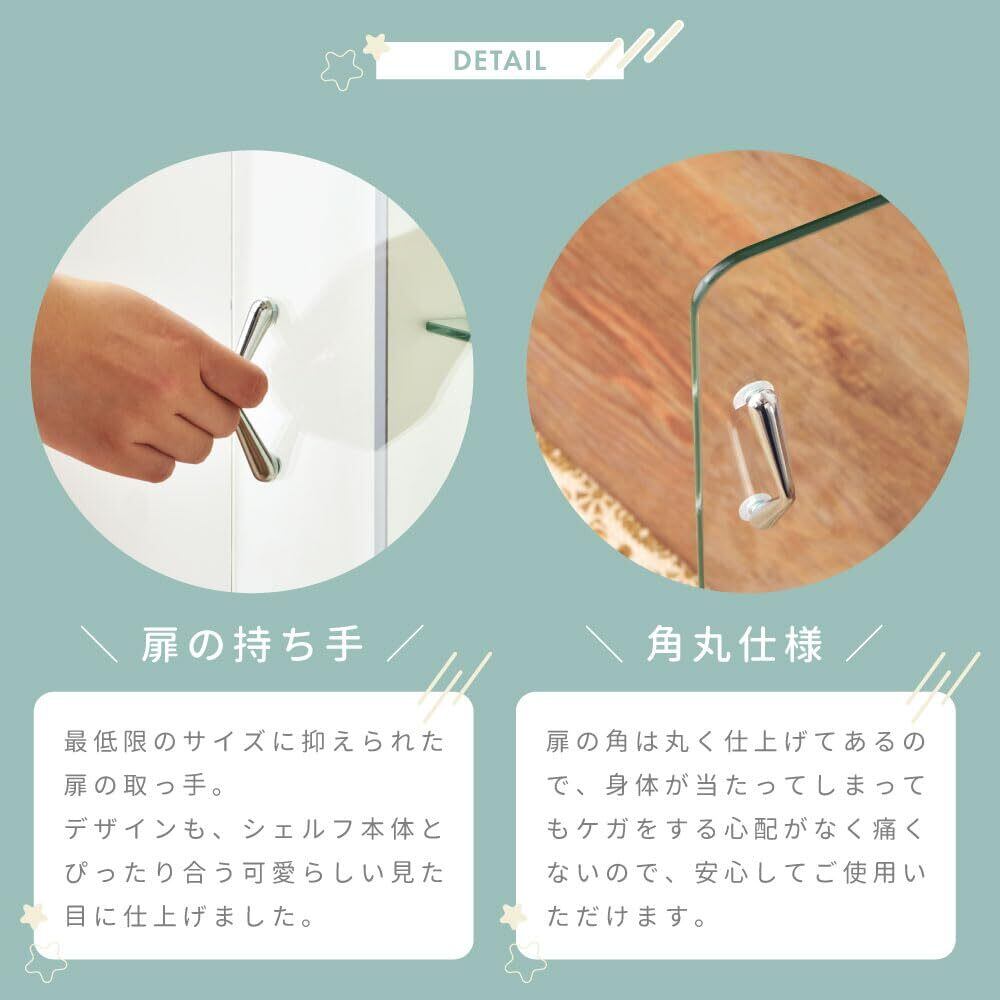 DETAIL

＼ 扉の持ち手 ／

最低限のサイズに抑えられた扉の取っ手。
デザインも、シェルフ本体とぴったり合う可愛らしい見た目に仕上げました。

＼ 角丸仕様 ／

扉の角は丸く仕上げてあるので、身体が当たってしまってもケガをする心配がなく痛くないので、安心してご使用いただけます。