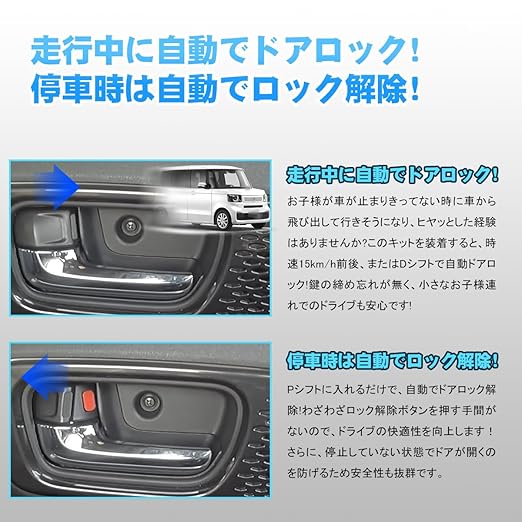 走行中に自動でドアロック!
停車時は自動でロック解除!

走行中に自動でドアロック!

お子様が車が止まりきってない時に車から飛び出して行きそうになり、ヒヤッとした経験はありませんか?このキットを装着すると、時速15km/h前後、またはDシフトで自動ドアロック!鍵の締め忘れが無く、小さなお子様連れでのドライブも安心です!

停車時は自動でロック解除!

Pシフトに入れるだけで、自動でドアロック解除!わざわざロック解除ボタンを押す手間がないので、ドライブの快適性を向上します！さらに、停止していない状態でドアが開くのを防げるため安全性も抜群です。