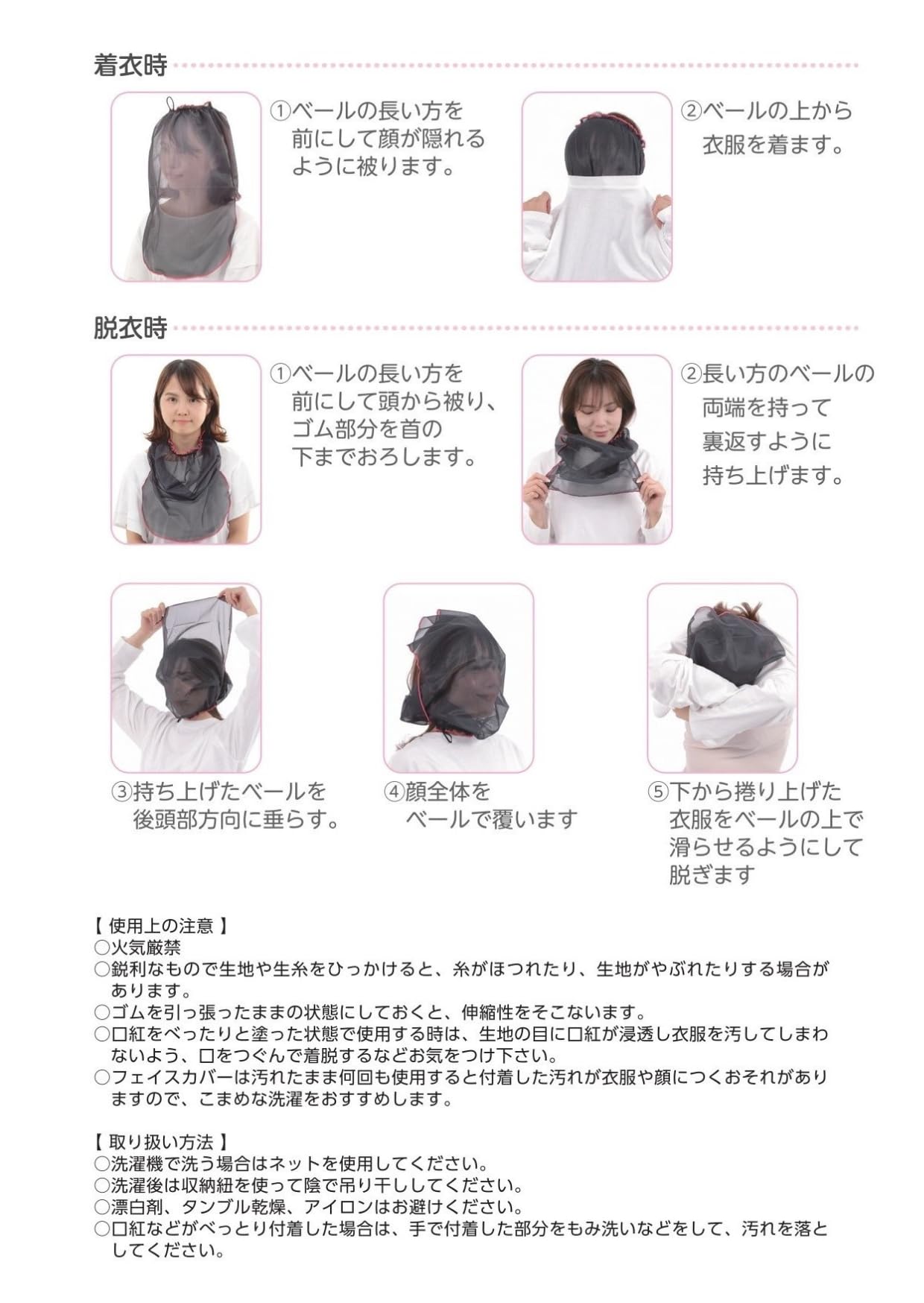 着衣時

①ベールの長い方を前にして顔が隠れるように被ります。

②ベールの上から衣服を着ます。

脱衣時

①ベールの長い方を前にして頭から被り、ゴム部分を首の下までおろします。

②長い方のベールの両端を持って裏返すように持ち上げます。

③持ち上げたベールを後頭部方向に垂らす。

④顔全体をベールで覆います

⑤下から捲り上げた衣服をベールの上で滑らせるようにして脱ぎます

【 使用上の注意 】
○火気厳禁
○鋭利なもので生地や生糸をひっかけると、糸がほつれたり、生地がやぶれたりする場合があります。
○ゴムを引っ張ったままの状態にしておくと、伸縮性をそこないます。
○口紅をべったりと塗った状態で使用する時は、生地の目に口紅が浸透し衣服を汚してしまわないよう、口をつぐんで着脱するなどお気をつけ下さい。
○フェイスカバーは汚れたまま何回も使用すると付着した汚れが衣服や顔につくおそれがありますので、こまめな洗濯をおすすめします。

【 取り扱い方法 】
○洗濯機で洗う場合はネットを使用してください。
○洗濯後は収納紐を使って陰で吊り干ししてください。
○漂白剤、タンブル乾燥、アイロンはお避けください。
○口紅などがべっとり付着した場合は、手で付着した部分をもみ洗いなどをして、汚れを落としてください。