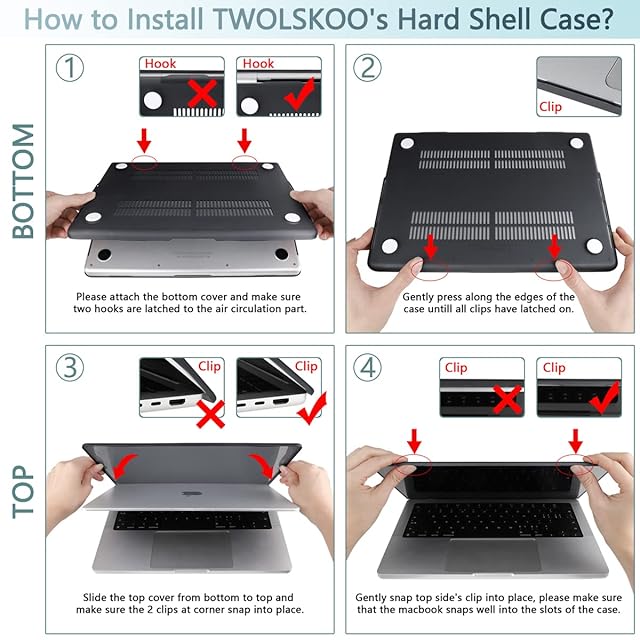 How to Install TWOLSKOO's Hard Shell Case?

BOTTOM

1

Hook

Hook

Please attach the bottom cover and make sure two hooks are latched to the air circulation part.

2

Clip

Gently press along the edges of the case untill all clips have latched on.

TOP

3

Clip

Clip

Slide the top cover from bottom to top and make sure the 2 clips at corner snap into place.

4

Clip

Clip

Gently snap top side's clip into place, please make sure that the macbook snaps well into the slots of the case.