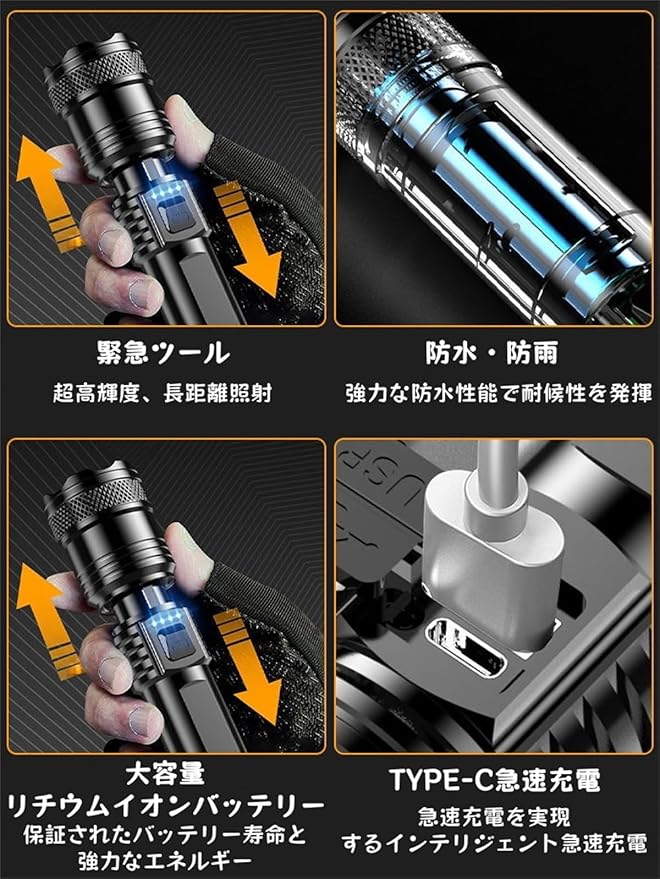 緊急ツール

超高輝度、長距離照射

防水・防雨

強力な防水性能で耐候性を発揮

USB

大容量
リチウムイオンバッテリー

保証されたバッテリー寿命と強力なエネルギー

TYPE-C急速充電

急速充電を実現するインテリジェント急速充電