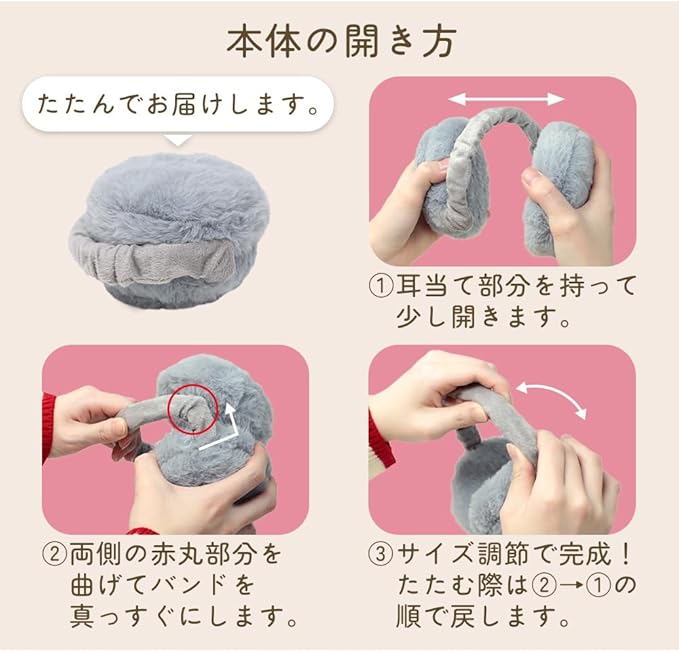 本体の開き方

たたんでお届けします。

①耳当て部分を持って少し開きます。

②両側の赤丸部分を曲げてバンドを真っすぐにします。

③サイズ調節で完成！たたむ際は②→①の順で戻します。