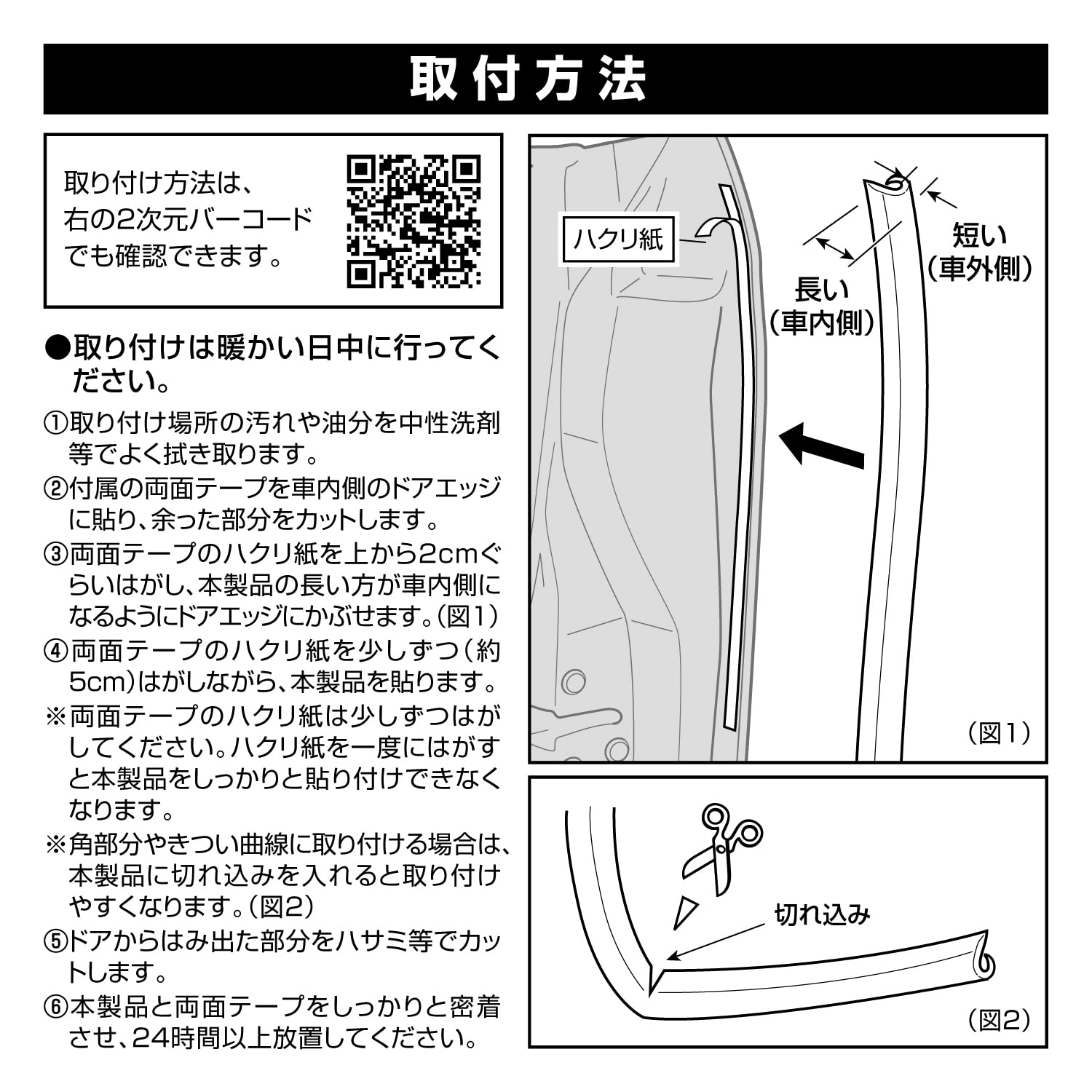 取付方法

取り付け方法は、右の2次元バーコードでも確認できます。

●取り付けは暖かい日中に行ってください。

①取り付け場所の汚れや油分を中性洗剤等でよく拭き取ります。

②付属の両面テープを車内側のドアエッジに貼り、余った部分をカットします。

③両面テープのハクリ紙を上から2cmぐらいはがし、本製品の長い方が車内側になるようにドアエッジにかぶせます。(図1)

④両面テープのハクリ紙を少しずつ(約5cm)はがしながら、本製品を貼ります。

※両面テープのハクリ紙は少しずつはがしてください。ハクリ紙を一度にはがすと本製品をしっかりと貼り付けできなくなります。

※角部分やきつい曲線に取り付ける場合は、本製品に切れ込みを入れると取り付けやすくなります。(図2)

⑤ドアからはみ出た部分をハサミ等でカットします。

⑥本製品と両面テープをしっかりと密着させ、24時間以上放置してください。

ハクリ紙

長い
(車内側)

短い
(車外側)

(図1)

切れ込み

(図2)