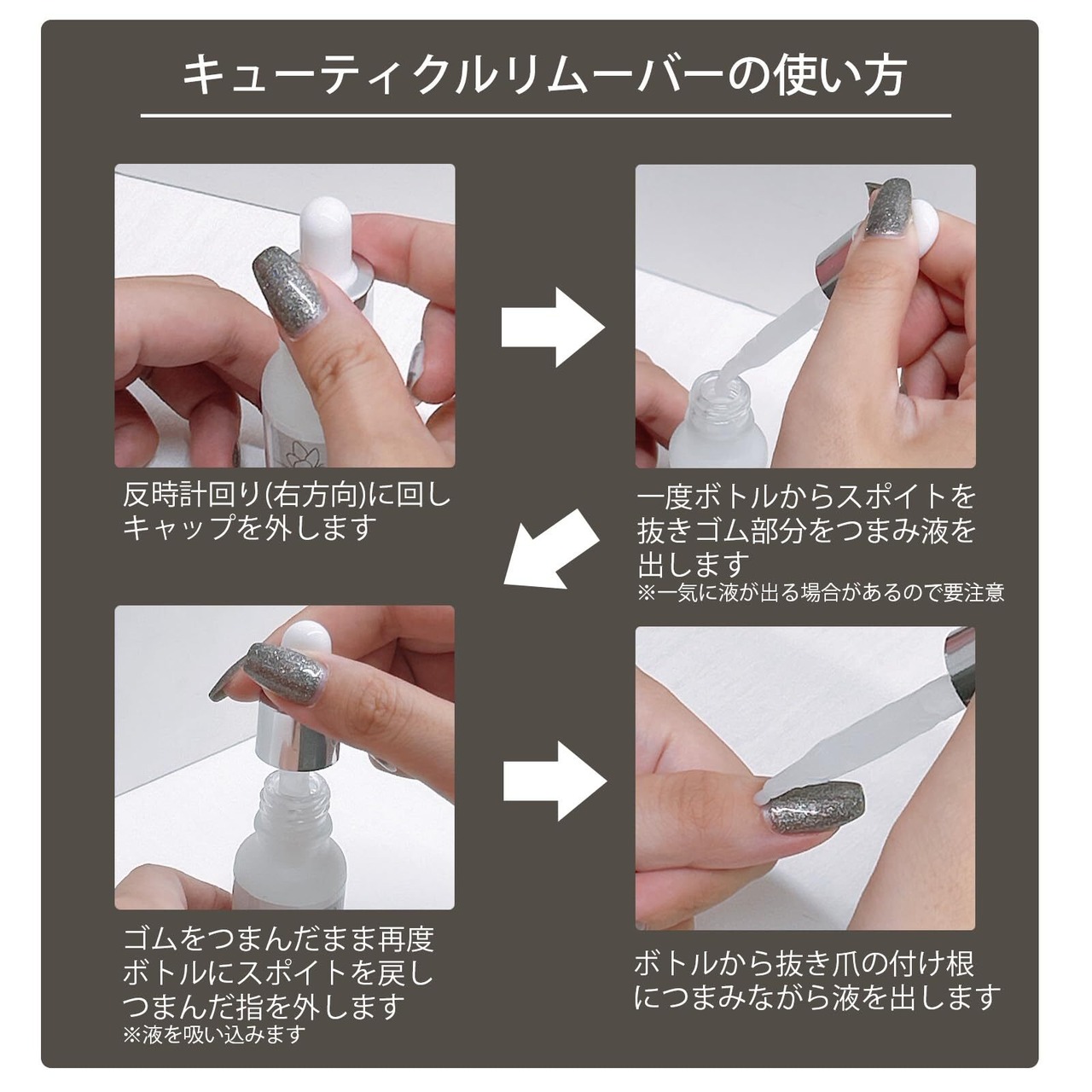 キューティクルリムーバーの使い方

反時計回り(右方向)に回しキャップを外します

一度ボトルからスポイトを抜きゴム部分をつまみ液を出します
※一気に液が出る場合があるので要注意

ゴムをつまんだまま再度ボトルにスポイトを戻しつまんだ指を外します
※液を吸い込みます

ボトルから抜き爪の付け根につまみながら液を出します