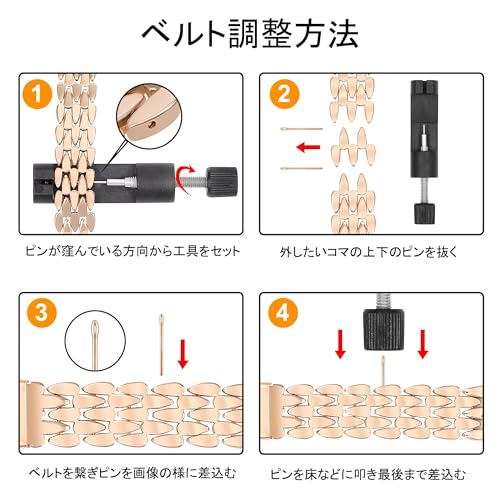 ベルト調整方法

1

ピンが窪んでいる方向から工具をセット

2

外したいコマの上下のピンを抜く

3

ベルトを繋ぎピンを画像の様に差込む

4

ピンを床などに叩き最後まで差込む