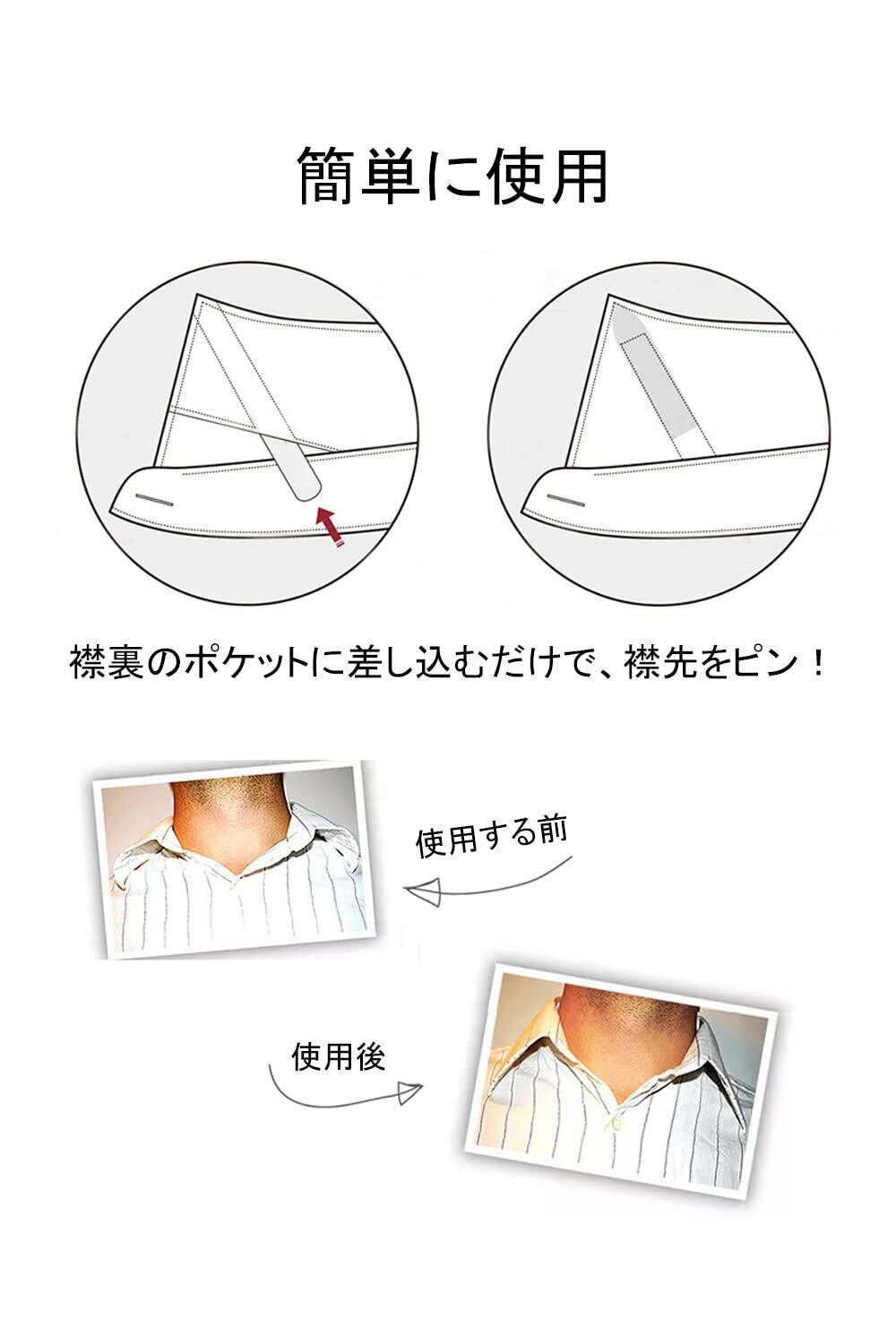 簡単に使用

襟裏のポケットに差し込むだけで、襟先をピン！

使用する前

使用後