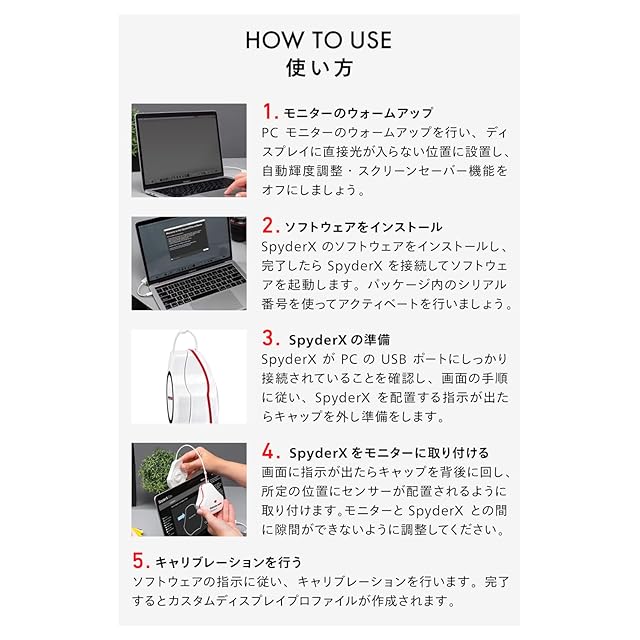 HOW TO USE
使い方

1. モニターのウォームアップ
PC モニターのウォームアップを行い、ディスプレイに直接光が入らない位置に設置し、自動輝度調整・スクリーンセーバー機能をオフにしましょう。

2. ソフトウェアをインストール
SpyderX のソフトウェアをインストールし、完了したら SpyderX を接続してソフトウェアを起動します。パッケージ内のシリアル番号を使ってアクティベートを行いましょう。

3. SpyderX の準備
SpyderX が PC の USB ポートにしっかり接続されていることを確認し、画面の手順に従い、SpyderX を配置する指示が出たらキャップを外し準備をします。

4. SpyderX をモニターに取り付ける
画面に指示が出たらキャップを背後に回し、所定の位置にセンサーが配置されるように取り付けます。モニターと SpyderX との間に隙間ができないように調整してください。

5. キャリブレーションを行う
ソフトウェアの指示に従い、キャリブレーションを行います。完了するとカスタムディスプレイプロファイルが作成されます。