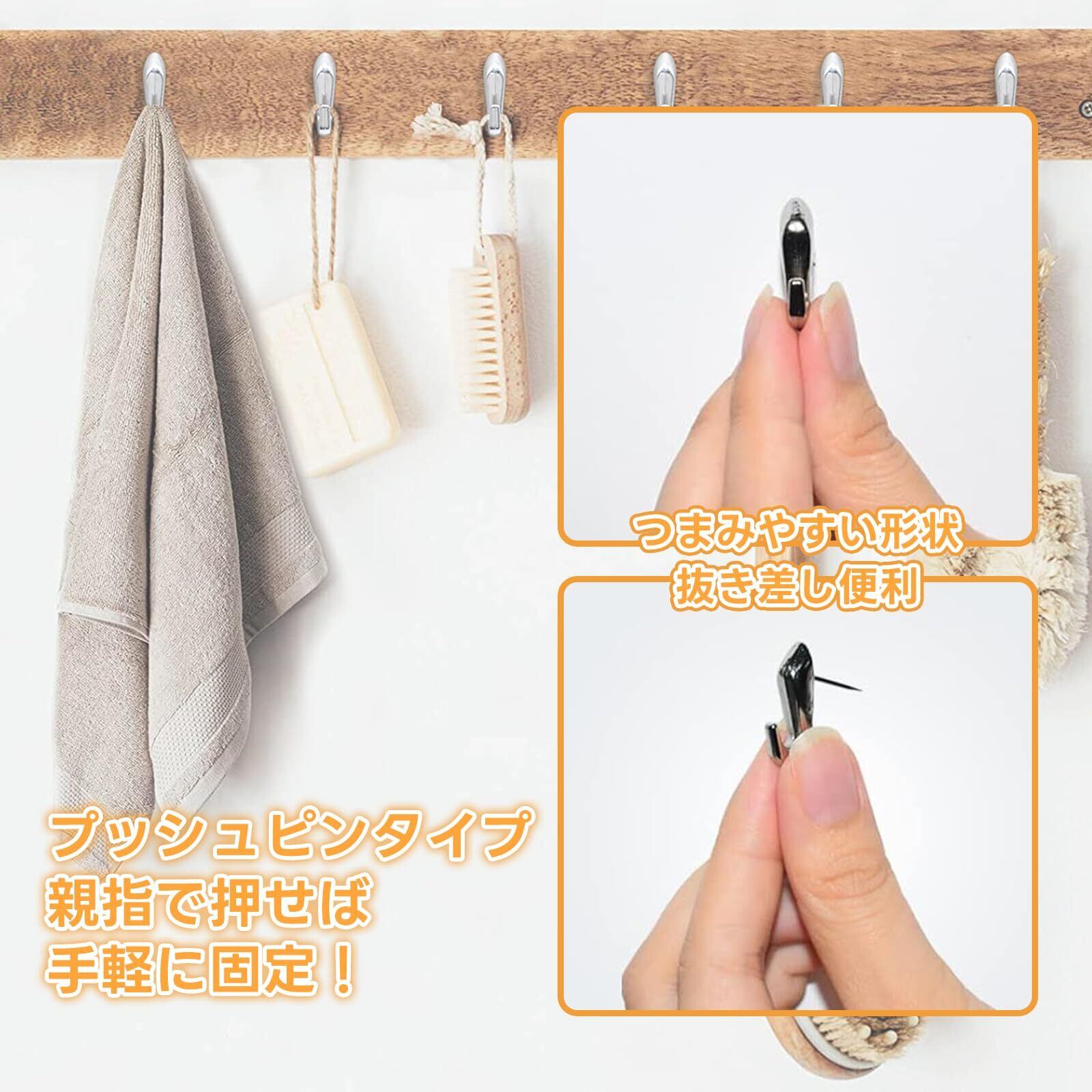 つまみやすい形状
抜き差し便利

プッシュピンタイプ
親指で押せば
手軽に固定！