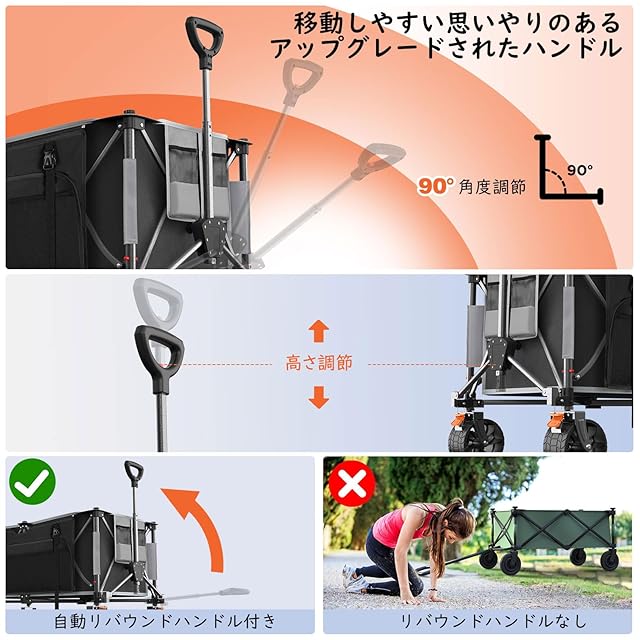 移動しやすい思いやりのある
アップグレードされたハンドル

90° 角度調節

90°

高さ調節

自動リバウンドハンドル付き

リバウンドハンドルなし