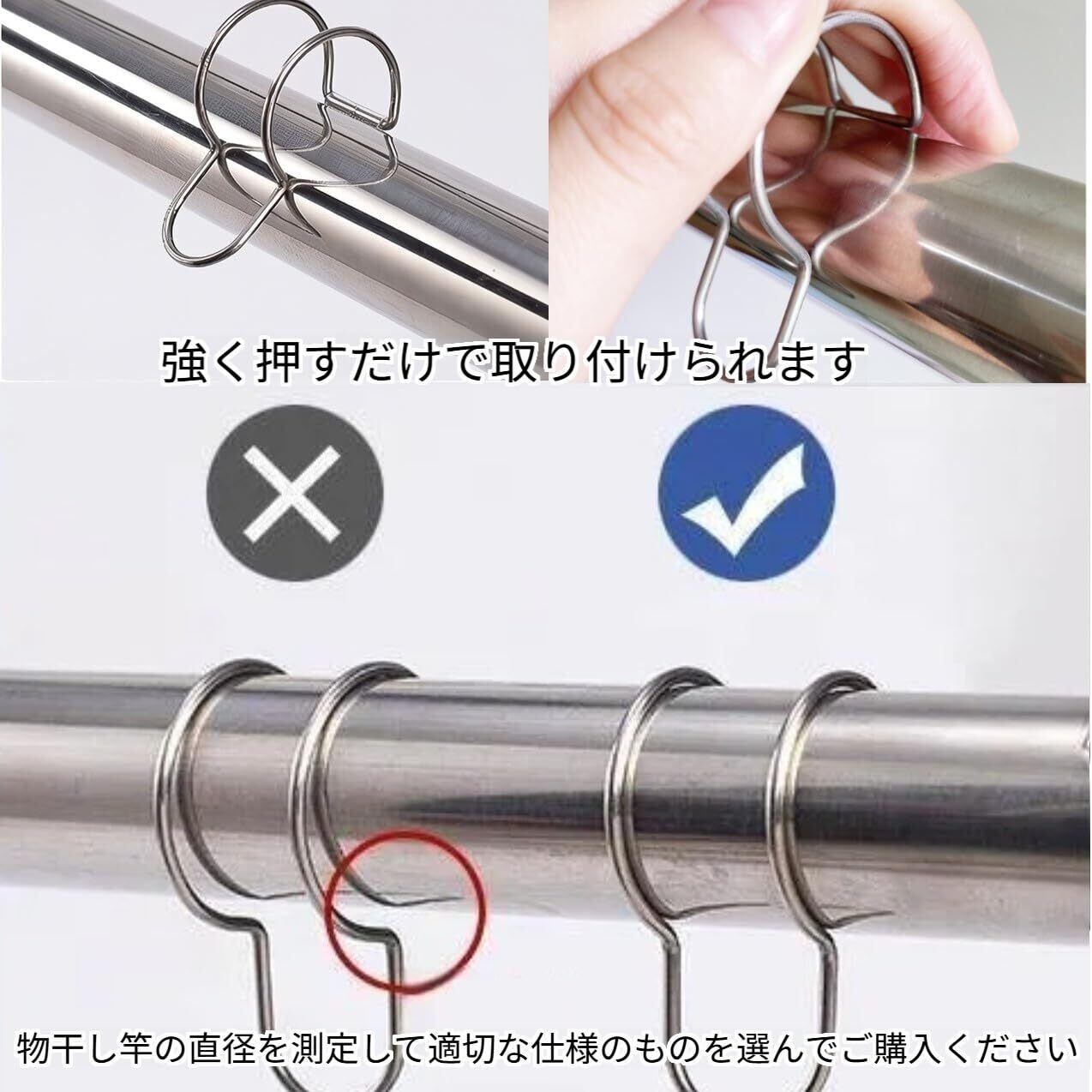 強く押すだけで取り付けられます

物干し竿の直径を測定して適切な仕様のものを選んでご購入ください