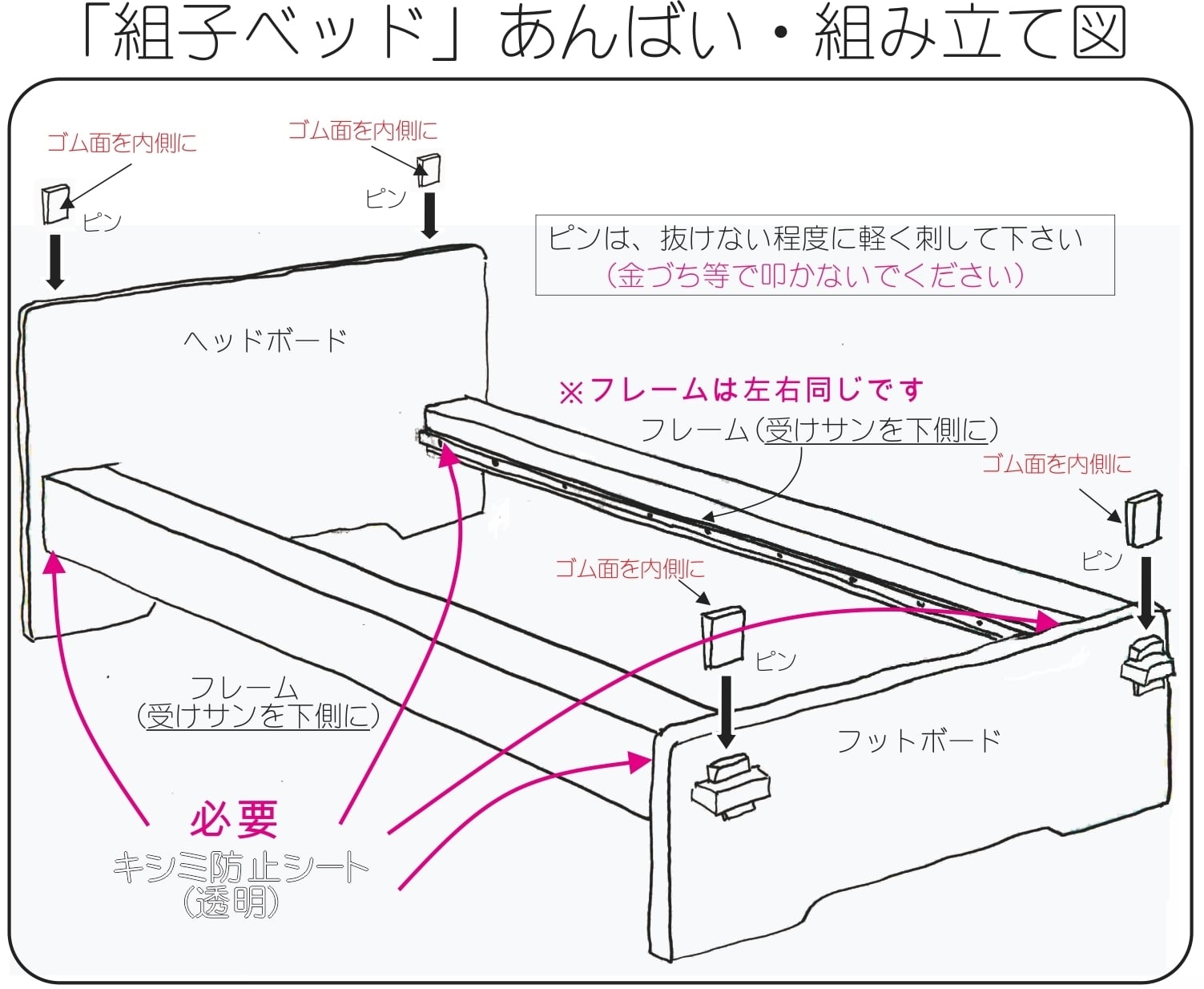 「組子ベッド」あんばい・組み立て図

ゴム面を内側に

ピン

ゴム面を内側に

ピン

ピンは、抜けない程度に軽く刺して下さい
（金づち等で叩かないでください）

ヘッドボード

※フレームは左右同じです

フレーム（受けサンを下側に）

ゴム面を内側に

ピン

ゴム面を内側に

ピン

フレーム
（受けサンを下側に）

フットボード

必要
キシミ防止シート
（透明）