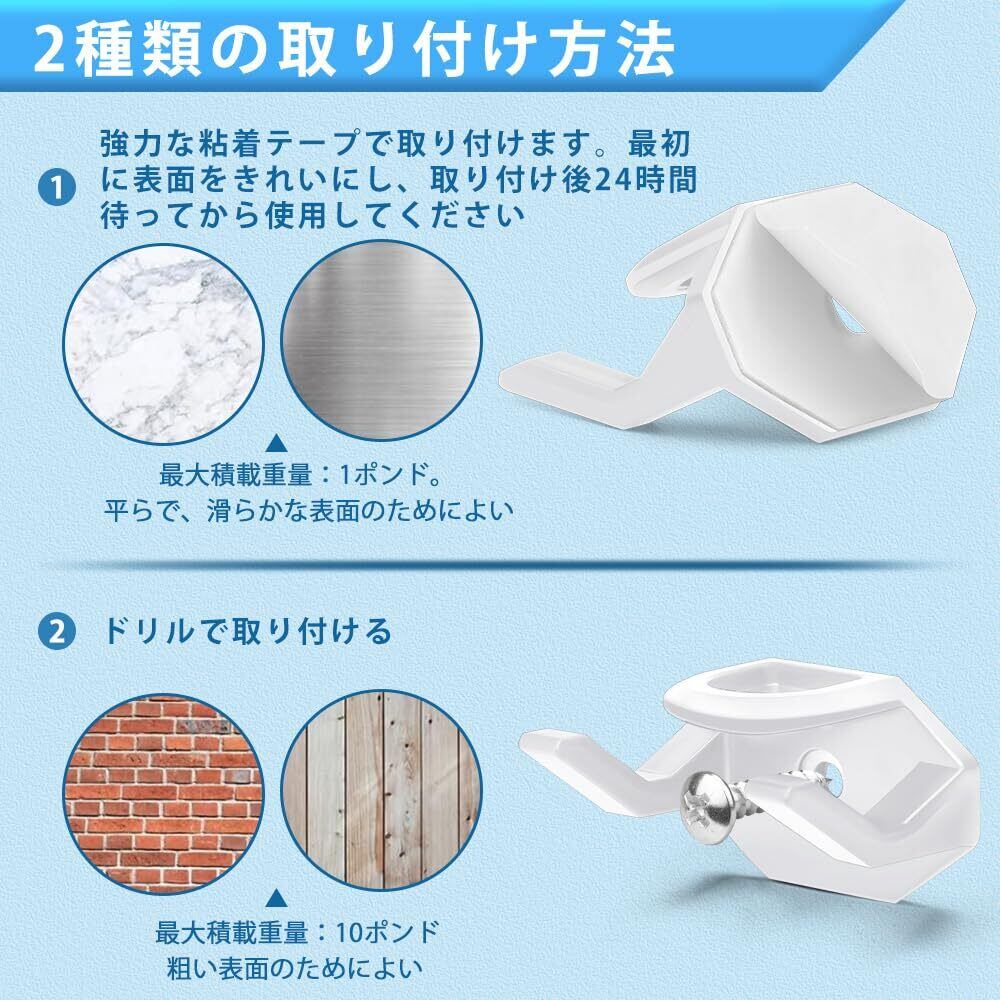 2種類の取り付け方法

1 強力な粘着テープで取り付けます。最初に表面をきれいにし、取り付け後24時間待ってから使用してください

▲
最大積載重量：1ポンド。
平らで、滑らかな表面のためによい

2 ドリルで取り付ける

▲
最大積載重量：10ポンド
粗い表面のためによい