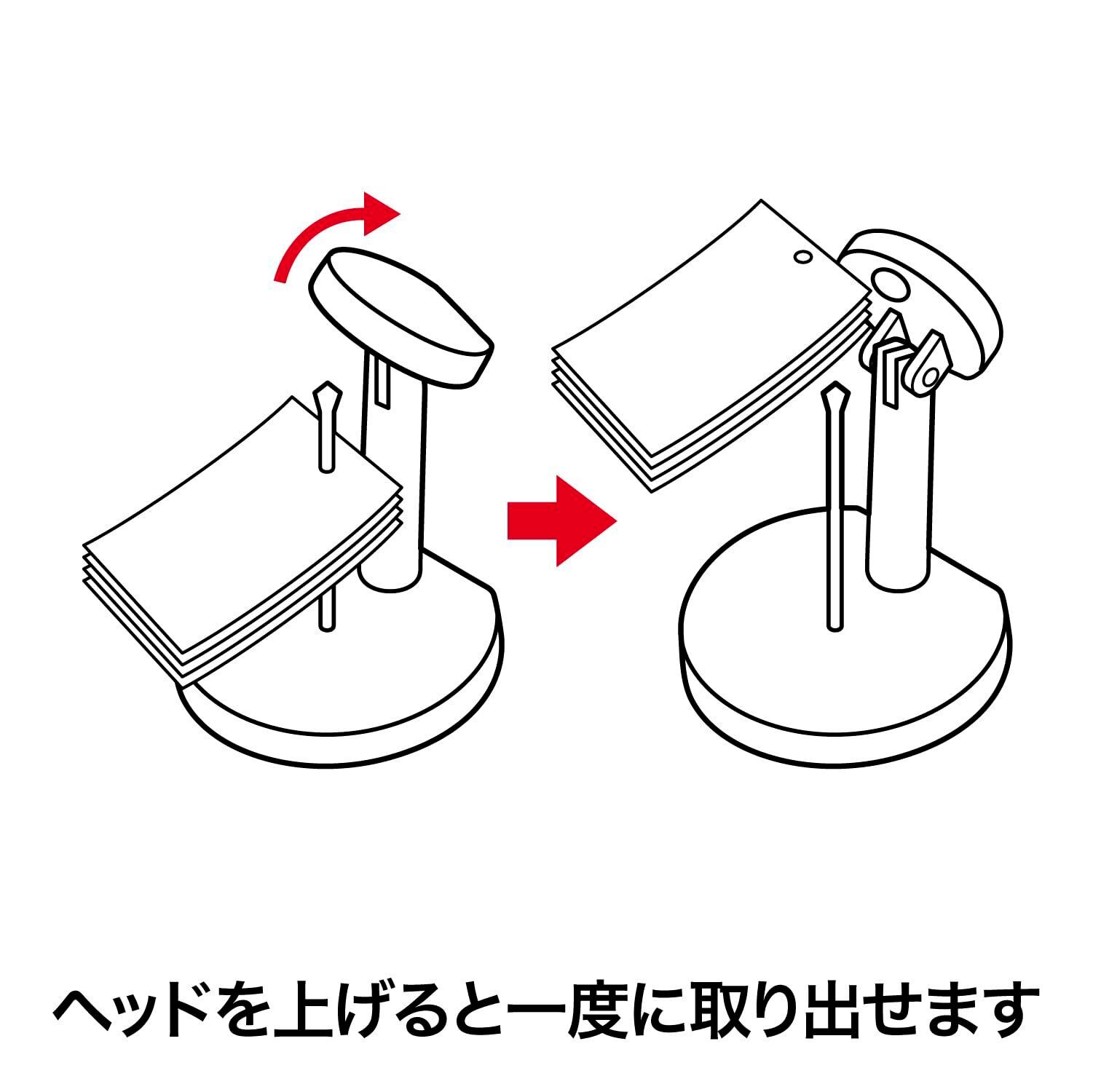 ヘッドを上げると一度に取り出せます