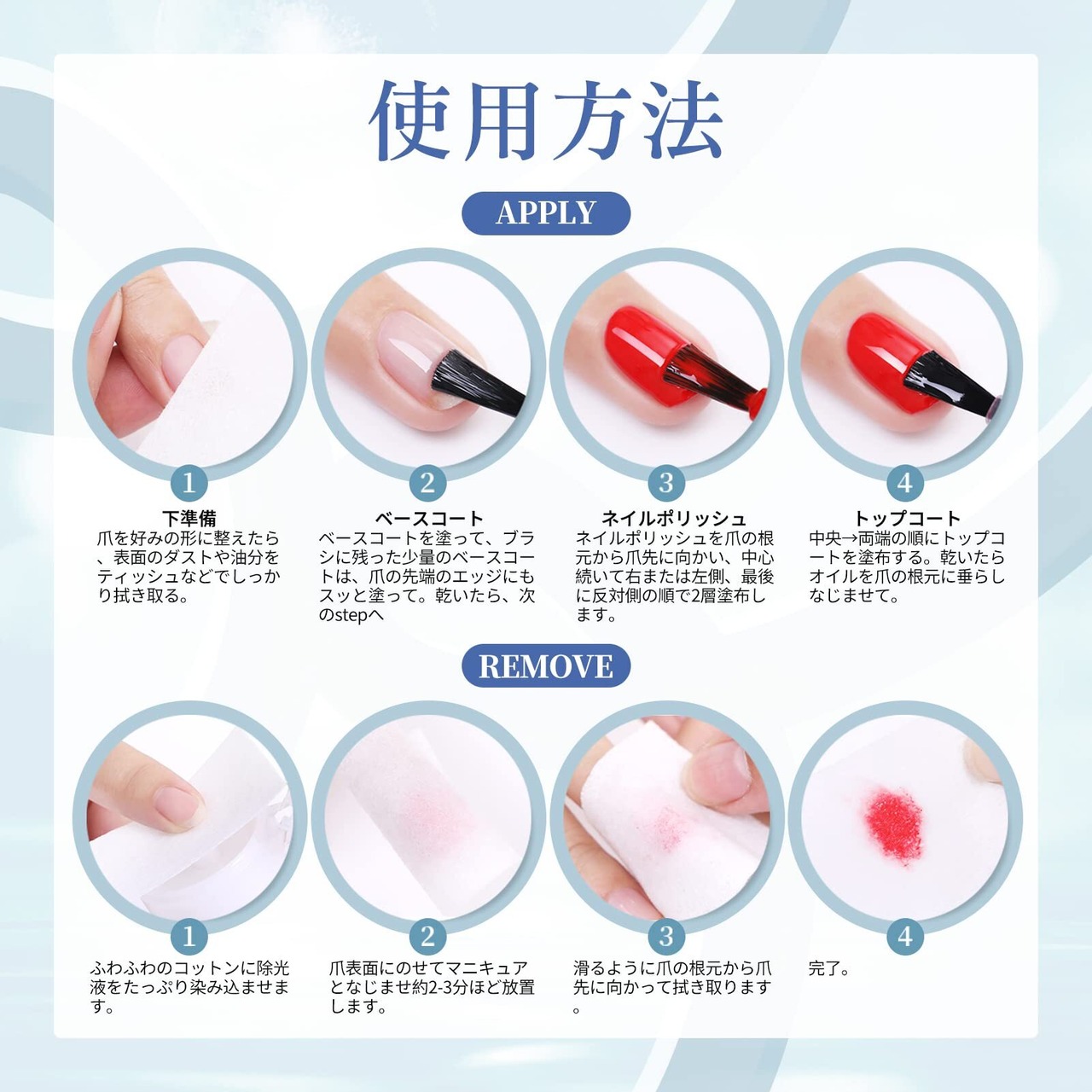 使用方法

APPLY

1
下準備
爪を好みの形に整えたら、表面のダストや油分をティッシュなどでしっかり拭き取る。

2
ベースコート
ベースコートを塗って、ブラシに残った少量のベースコートは、爪の先端のエッジにもスッと塗って。乾いたら、次のstepへ

3
ネイルポリッシュ
ネイルポリッシュを爪の根元から爪先に向かい、中心続いて右または左側、最後に反対側の順で2層塗布します。

4
トップコート
中央→両端の順にトップコートを塗布する。乾いたらオイルを爪の根元に垂らしなじませて。

REMOVE

1
ふわふわのコットンに除光液をたっぷり染み込ませます。

2
爪表面にのせてマニキュアとなじませ約2-3分ほど放置します。

3
滑るように爪の根元から爪先に向かって拭き取ります。

4
完了。