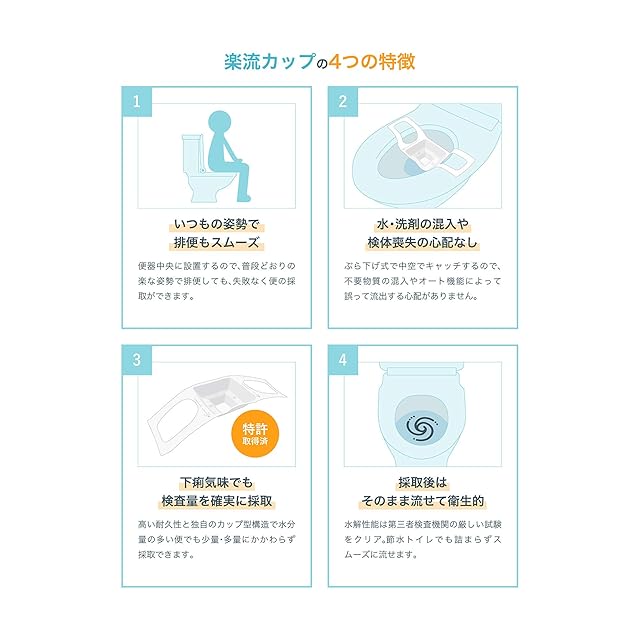 楽流カップの4つの特徴

1

いつもの姿勢で
排便もスムーズ

便器中央に設置するので、普段どおりの楽な姿勢で排便しても、失敗なく便の採取ができます。

2

水・洗剤の混入や
検体喪失の心配なし

ぶら下げ式で中空でキャッチするので、不要物質の混入やオート機能によって誤って流出する心配がありません。

3

特許
取得済

下痢気味でも
検査量を確実に採取

高い耐久性と独自のカップ型構造で水分量の多い便でも少量・多量にかかわらず採取できます。

4

採取後は
そのまま流せて衛生的

水解性能は第三者検査機関の厳しい試験をクリア。節水トイレでも詰まらずスムーズに流せます。