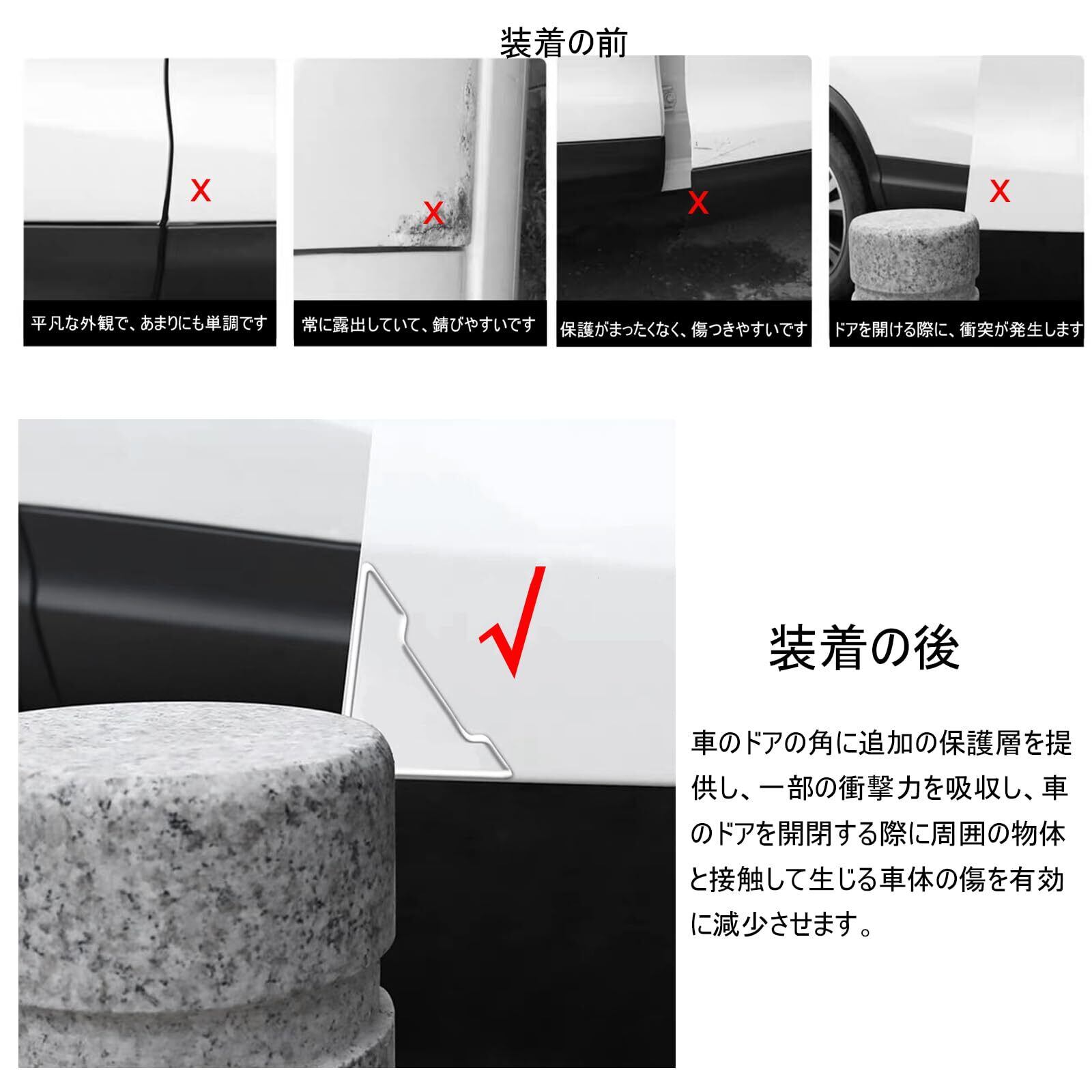 装着の前

x

平凡な外観で、あまりにも単調です

x

常に露出していて、錆びやすいです

x

保護がまったくなく、傷つきやすいです

x

ドアを開ける際に、衝突が発生します

√

装着の後

車のドアの角に追加の保護層を提供し、一部の衝撃力を吸収し、車のドアを開閉する際に周囲の物体と接触して生じる車体の傷を有効に減少させます。