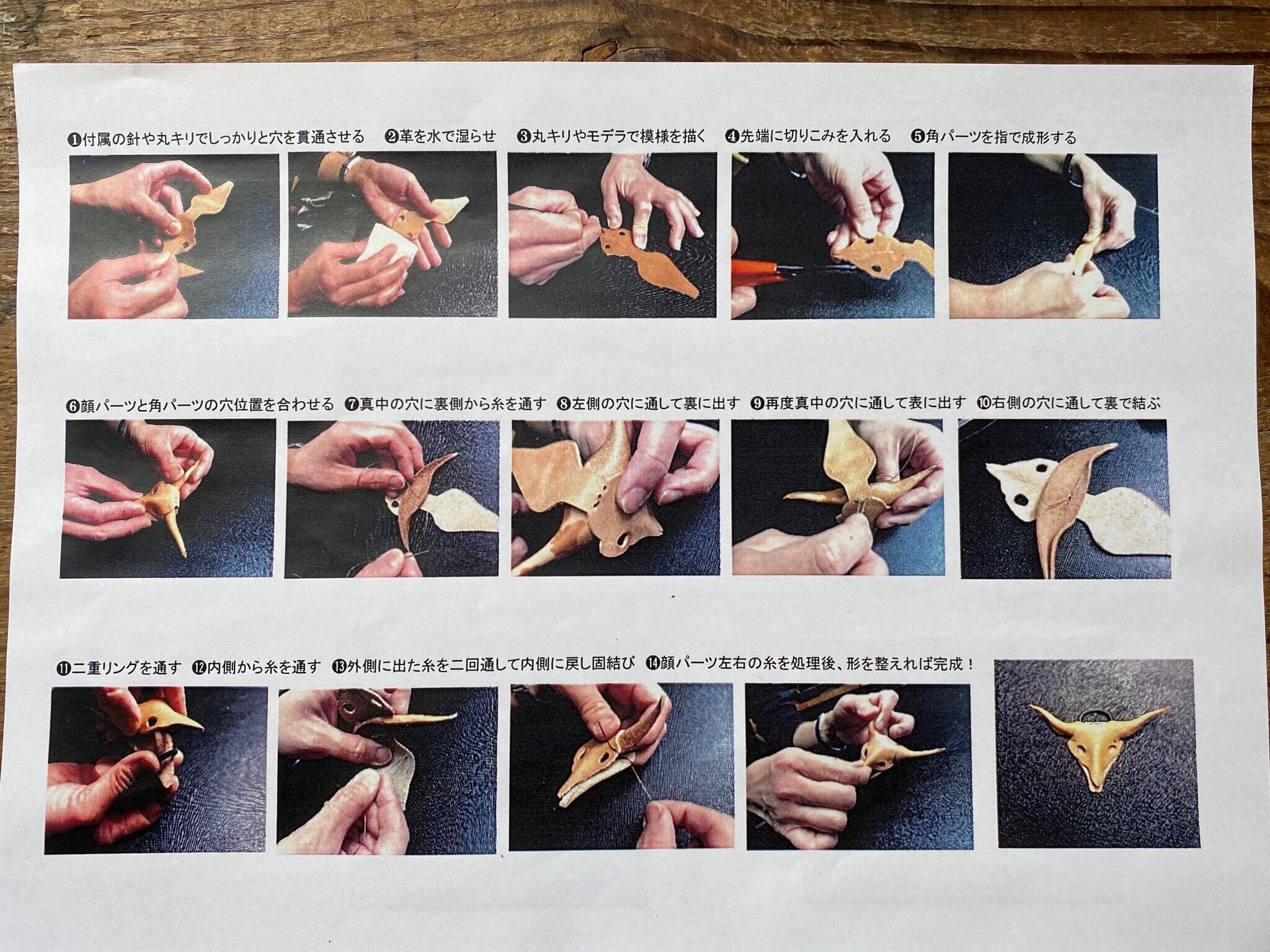 ❶付属の針や丸キリでしっかりと穴を貫通させる ❷革を水で湿らせ ❸丸キリやモデラで模様を描く ❹先端に切りこみを入れる ❺角パーツを指で成形する

❻顔パーツと角パーツの穴位置を合わせる ❼真中の穴に裏側から糸を通す ❽左側の穴に通して裏に出す ❾再度真中の穴に通して表に出す ❿右側の穴に通して裏で結ぶ

⓫二重リングを通す ⓬内側から糸を通す ⓭外側に出た糸を二回通して内側に戻し固結び ⓮顔パーツ左右の糸を処理後、形を整えれば完成！