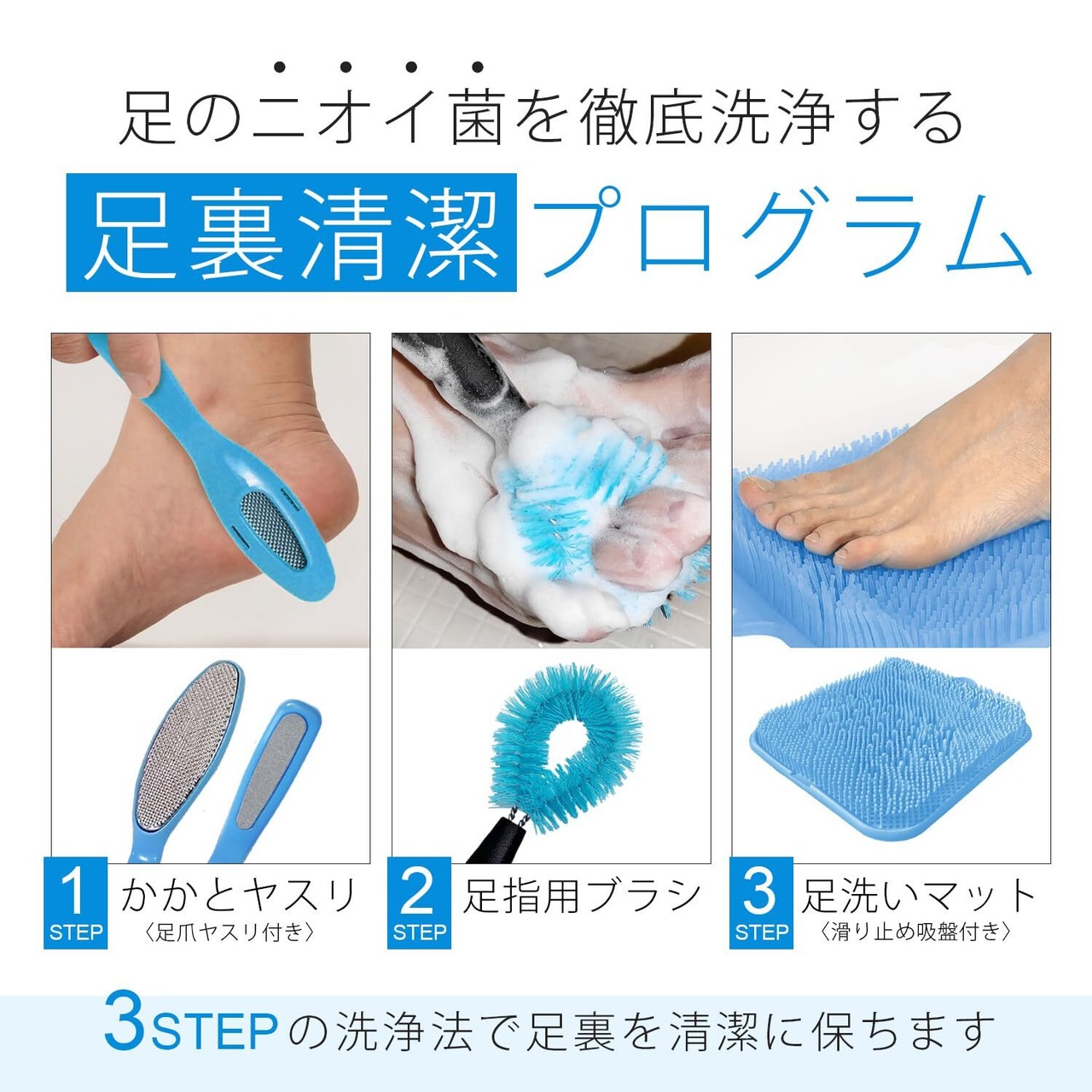 足のニオイ菌を徹底洗浄する

足裏清潔プログラム

1 STEP かかとヤスリ 〈足爪ヤスリ付き〉

2 STEP 足指用ブラシ

3 STEP 足洗いマット 〈滑り止め吸盤付き〉

3STEPの洗浄法で足裏を清潔に保ちます