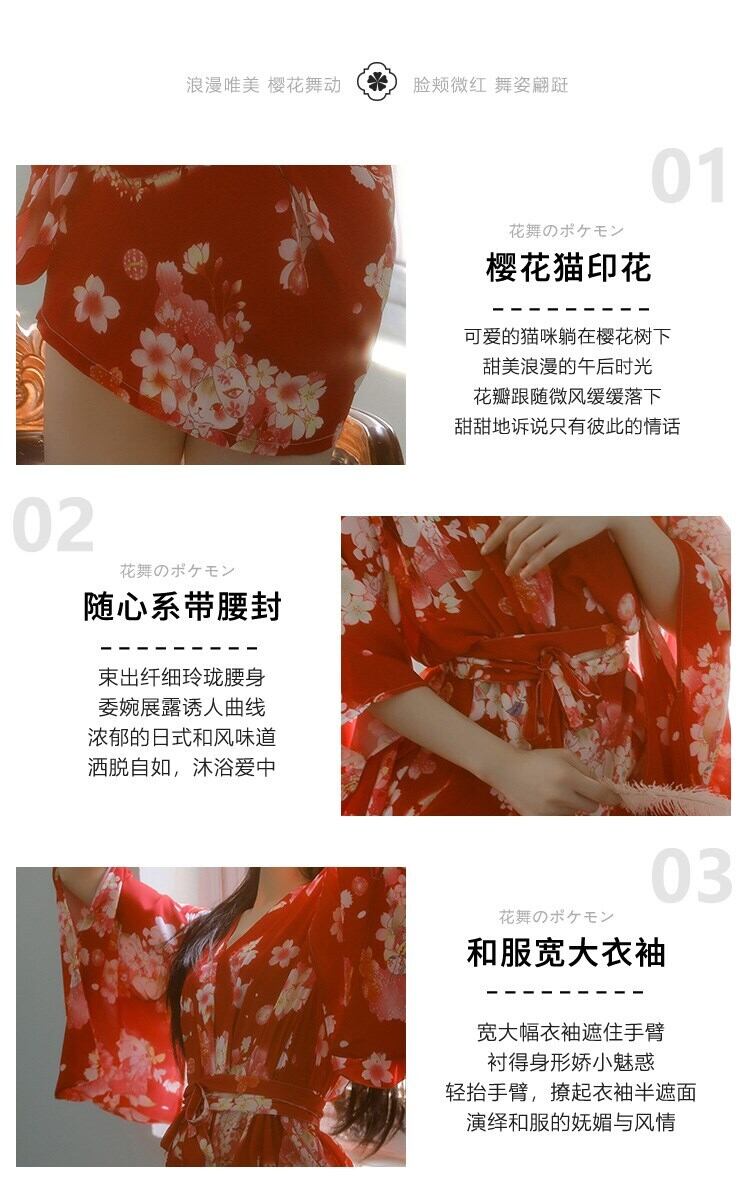 浪漫唯美 樱花舞动 脸颊微红 舞姿翩跹

01

花舞のポケモン

樱花猫印花

可爱的猫咪躺在樱花树下
甜美浪漫的午后时光
花瓣跟随微风缓缓落下
甜甜地诉说只有彼此的情话

02

花舞のポケモン

随心系带腰封

束出纤细玲珑腰身
委婉展露诱人曲线
浓郁的日式和风味道
洒脱自如，沐浴爱中

03

花舞のポケモン

和服宽大衣袖

宽大幅衣袖遮住手臂
衬得身形娇小魅惑
轻抬手臂，撩起衣袖半遮面
演绎和服的妩媚与风情