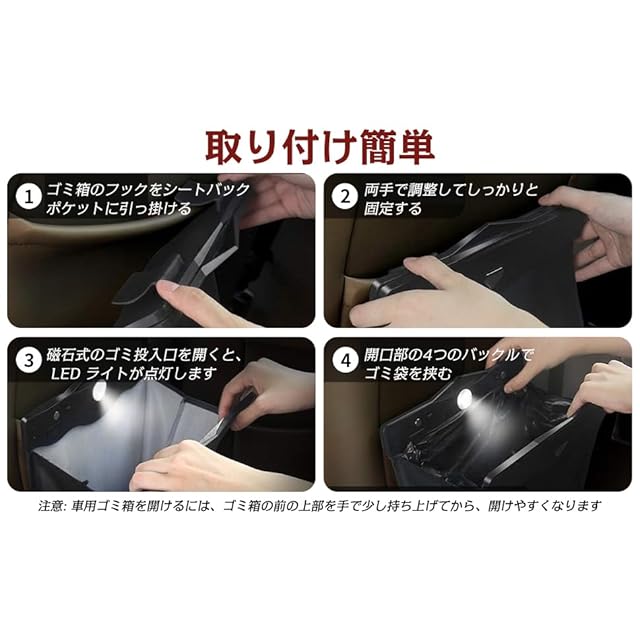 取り付け簡単

1 ゴミ箱のフックをシートバックポケットに引っ掛ける

2 両手で調整してしっかりと固定する

3 磁石式のゴミ投入口を開くと、LED ライトが点灯します

4 開口部の4つのバックルでゴミ袋を挟む

注意: 車用ゴミ箱を開けるには、ゴミ箱の前の上部を手で少し持ち上げてから、開けやすくなります