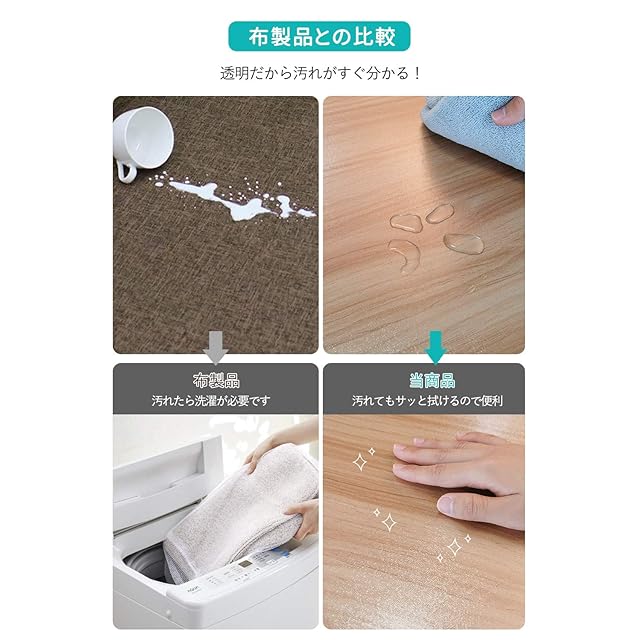 布製品との比較

透明だから汚れがすぐ分かる！

布製品
汚れたら洗濯が必要です

当商品
汚れてもサッと拭けるので便利