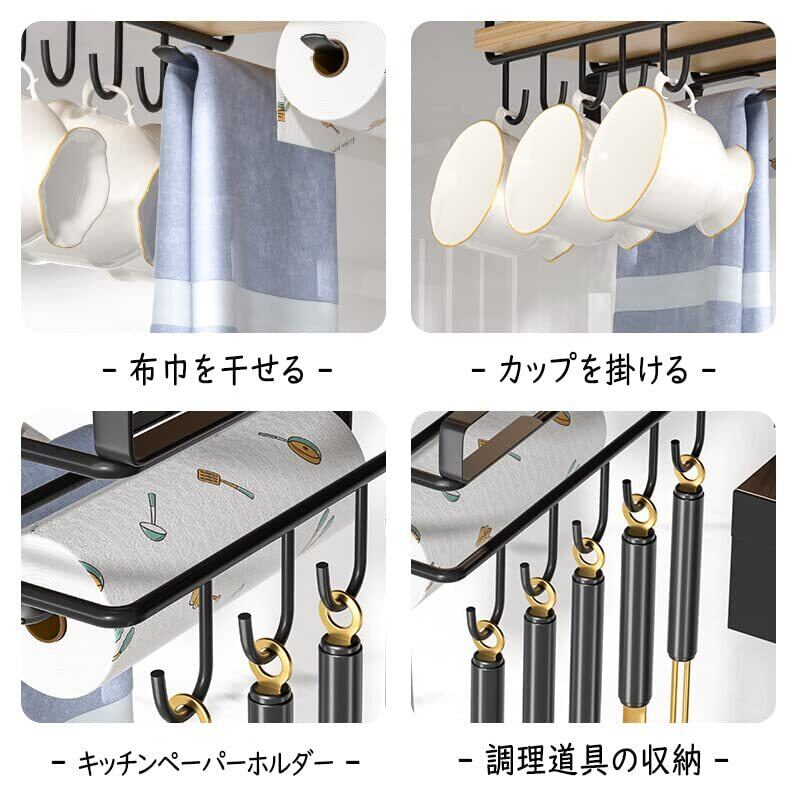 - 布巾を干せる -

- カップを掛ける -

- キッチンペーパーホルダー -

- 調理道具の収納 -