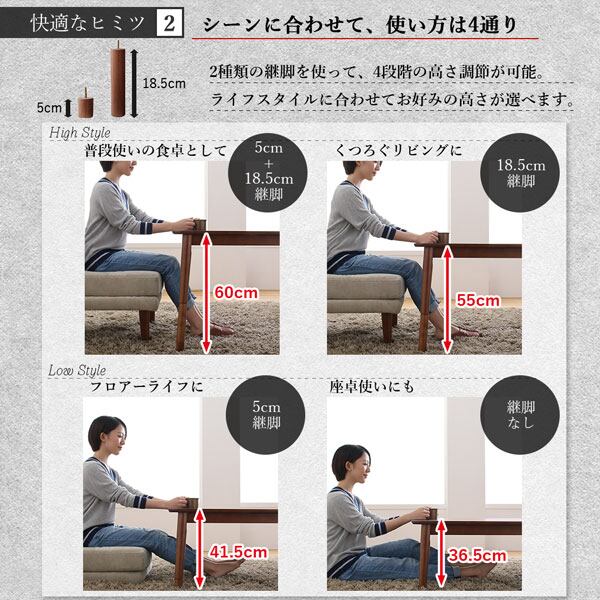 快適なヒミツ 2 シーンに合わせて、使い方は4通り

5cm
18.5cm

2種類の継脚を使って、4段階の高さ調節が可能。
ライフスタイルに合わせてお好みの高さが選べます。

High Style

普段使いの食卓として

5cm
+
18.5cm
継脚

60cm

くつろぐリビングに

18.5cm
継脚

55cm

Low Style

フロアーライフに

5cm
継脚

41.5cm

座卓使いにも

継脚
なし

36.5cm