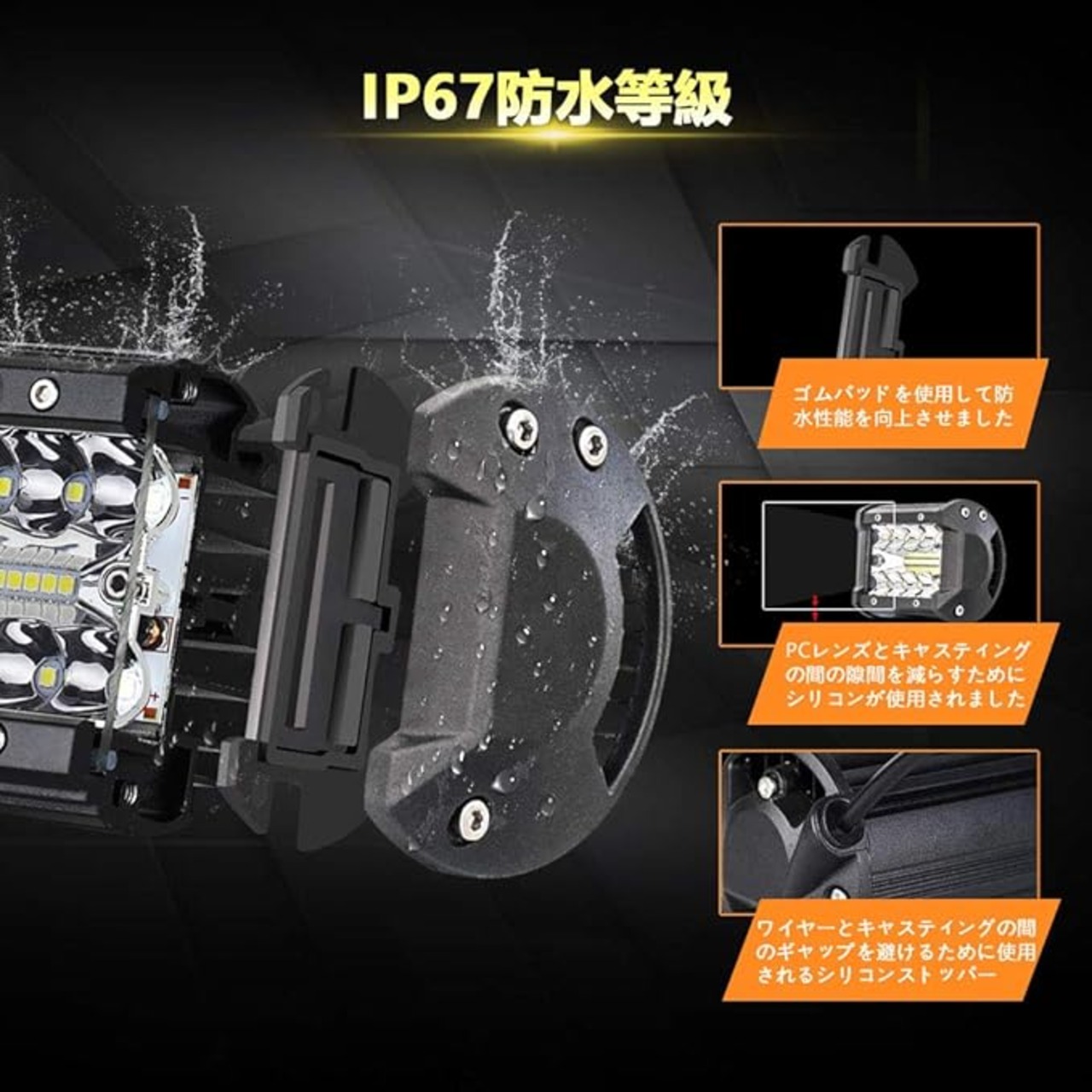 IP67防水等級

ゴムパッドを使用して防水性能を向上させました

PCレンズとキャスティングの間の隙間を減らすためにシリコンが使用されました

ワイヤーとキャスティングの間のギャップを避けるために使用されるシリコンストッパー