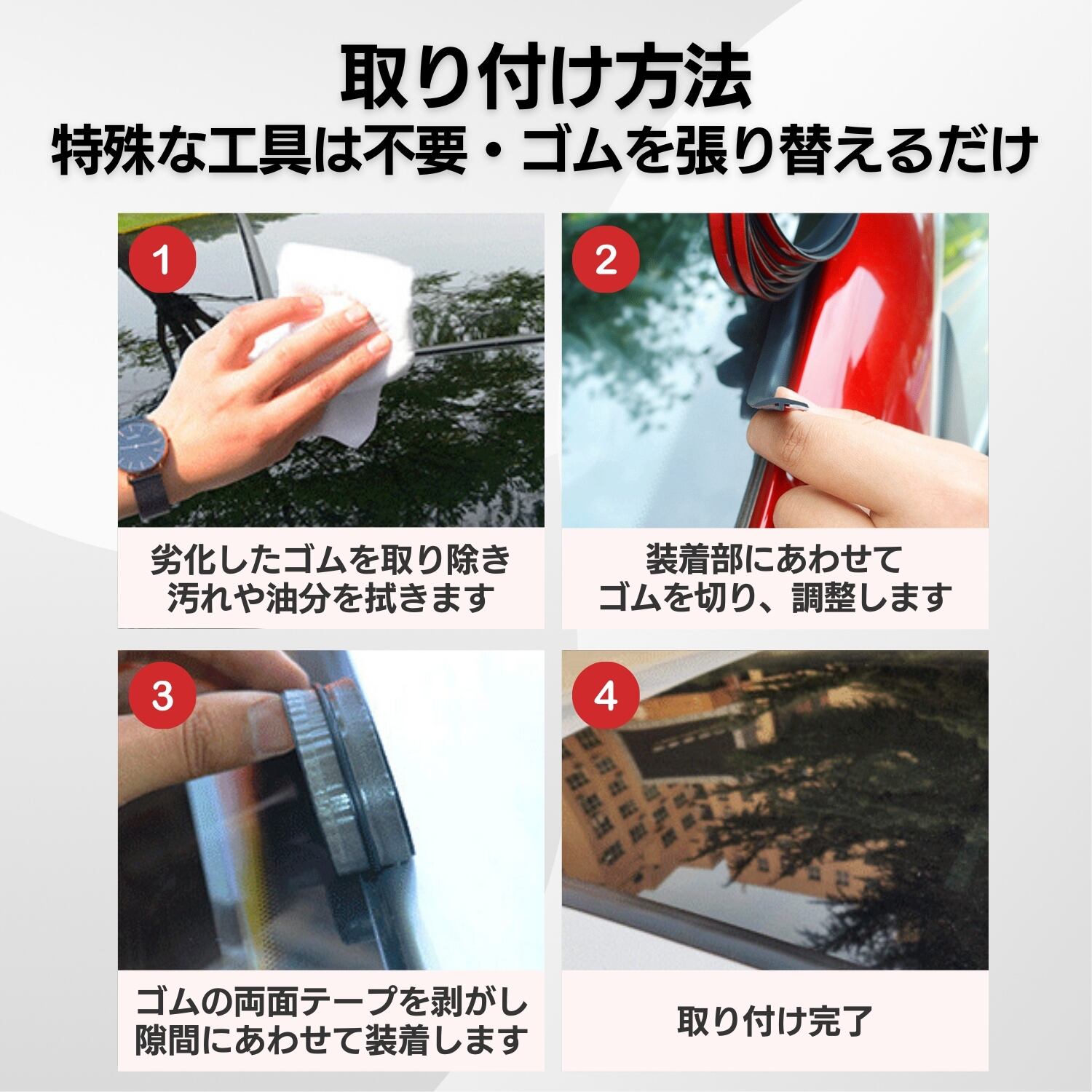 取り付け方法
特殊な工具は不要・ゴムを張り替えるだけ

1

劣化したゴムを取り除き
汚れや油分を拭きます

2

装着部にあわせて
ゴムを切り、調整します

3

ゴムの両面テープを剥がし
隙間にあわせて装着します

4

取り付け完了