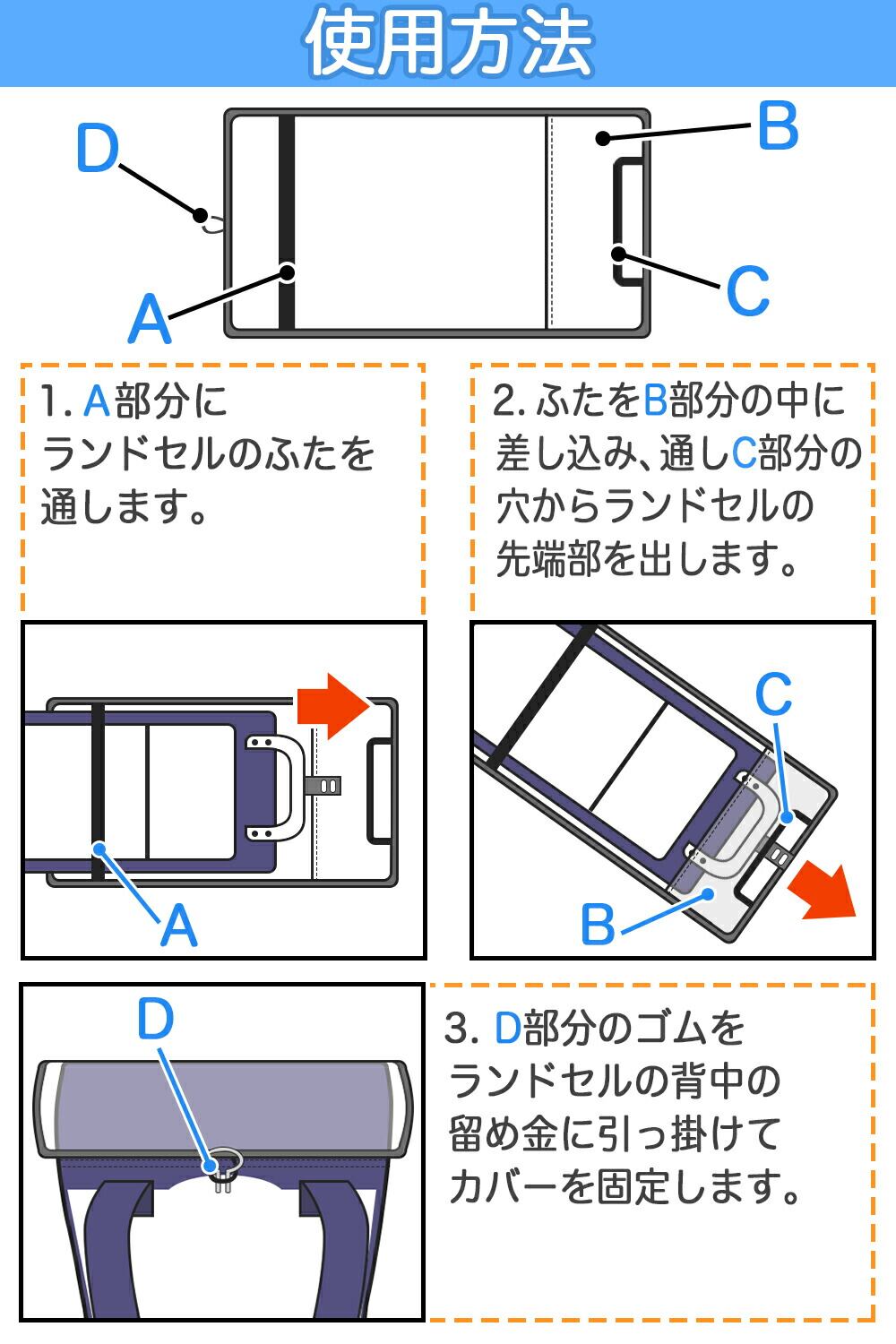 使用方法

D

B

C

A

1. A部分にランドセルのふたを通します。

2. ふたをB部分の中に差し込み、通しC部分の穴からランドセルの先端部を出します。

A

C

B

D

3. D部分のゴムをランドセルの背中の留め金に引っ掛けてカバーを固定します。