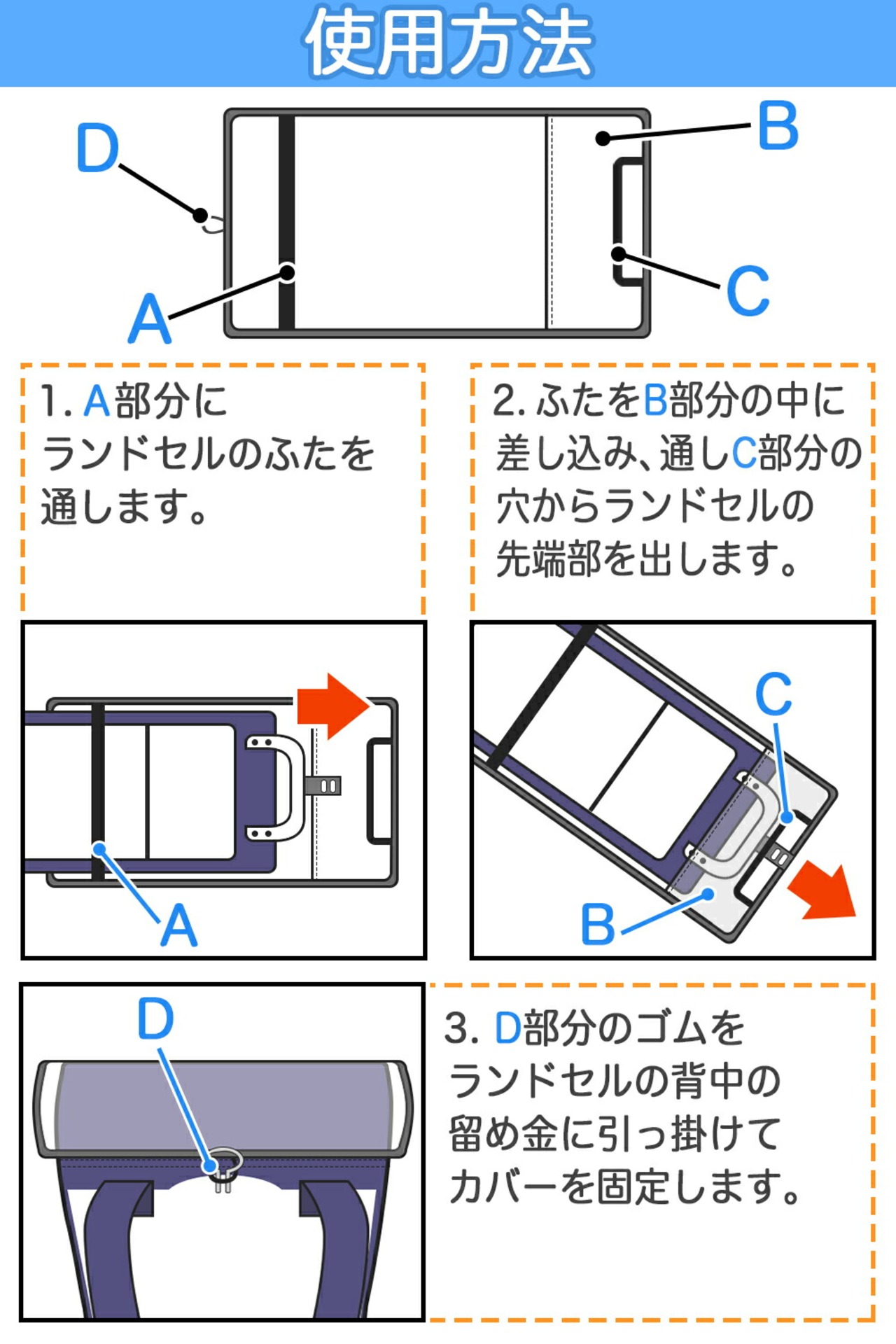 使用方法

D

B

A

C

1. A部分にランドセルのふたを通します。

2. ふたをB部分の中に差し込み、通しC部分の穴からランドセルの先端部を出します。

A

C

B

D

3. D部分のゴムをランドセルの背中の留め金に引っ掛けてカバーを固定します。