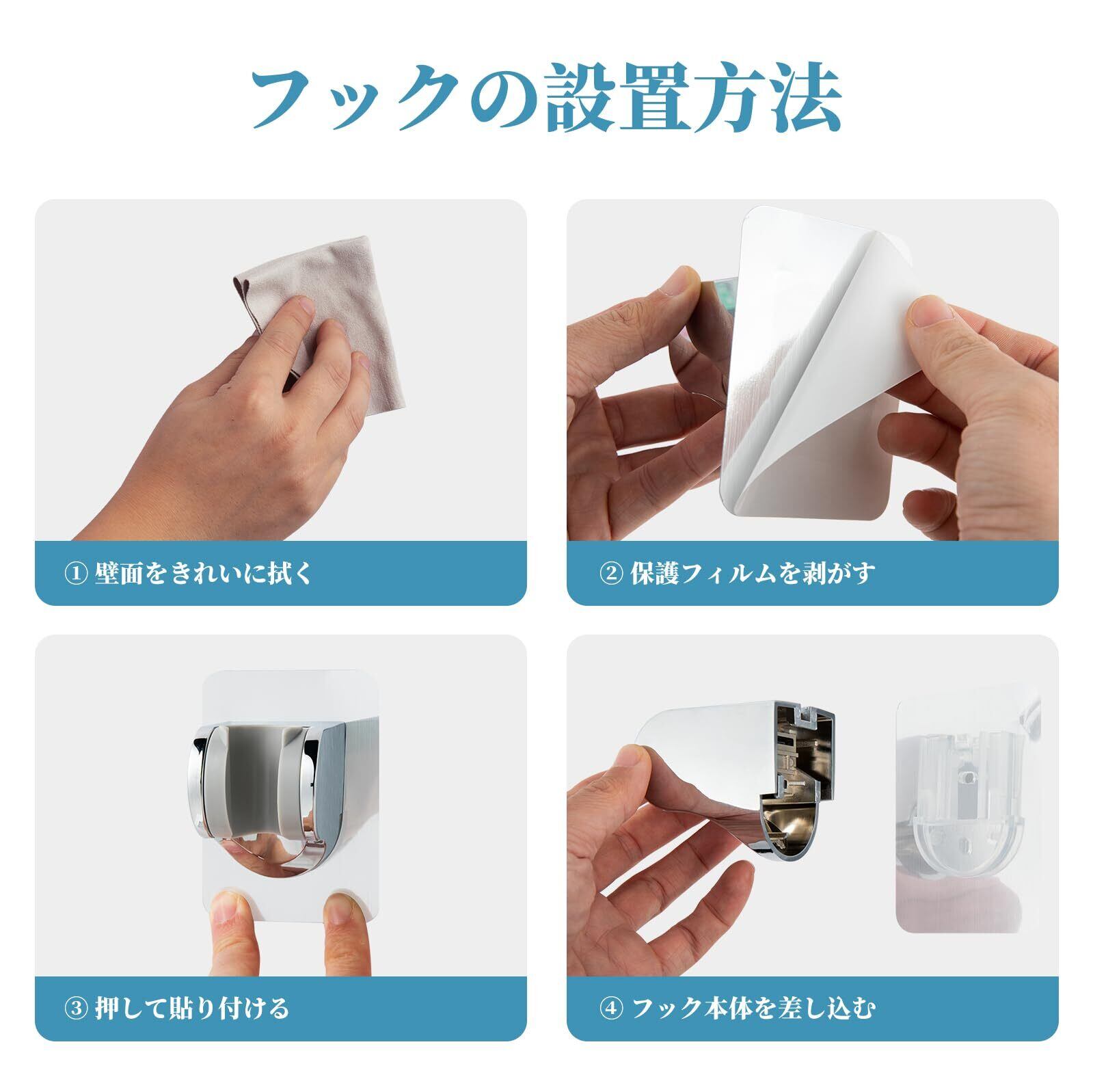 フックの設置方法

① 壁面をきれいに拭く

② 保護フィルムを剥がす

③ 押して貼り付ける

④ フック本体を差し込む