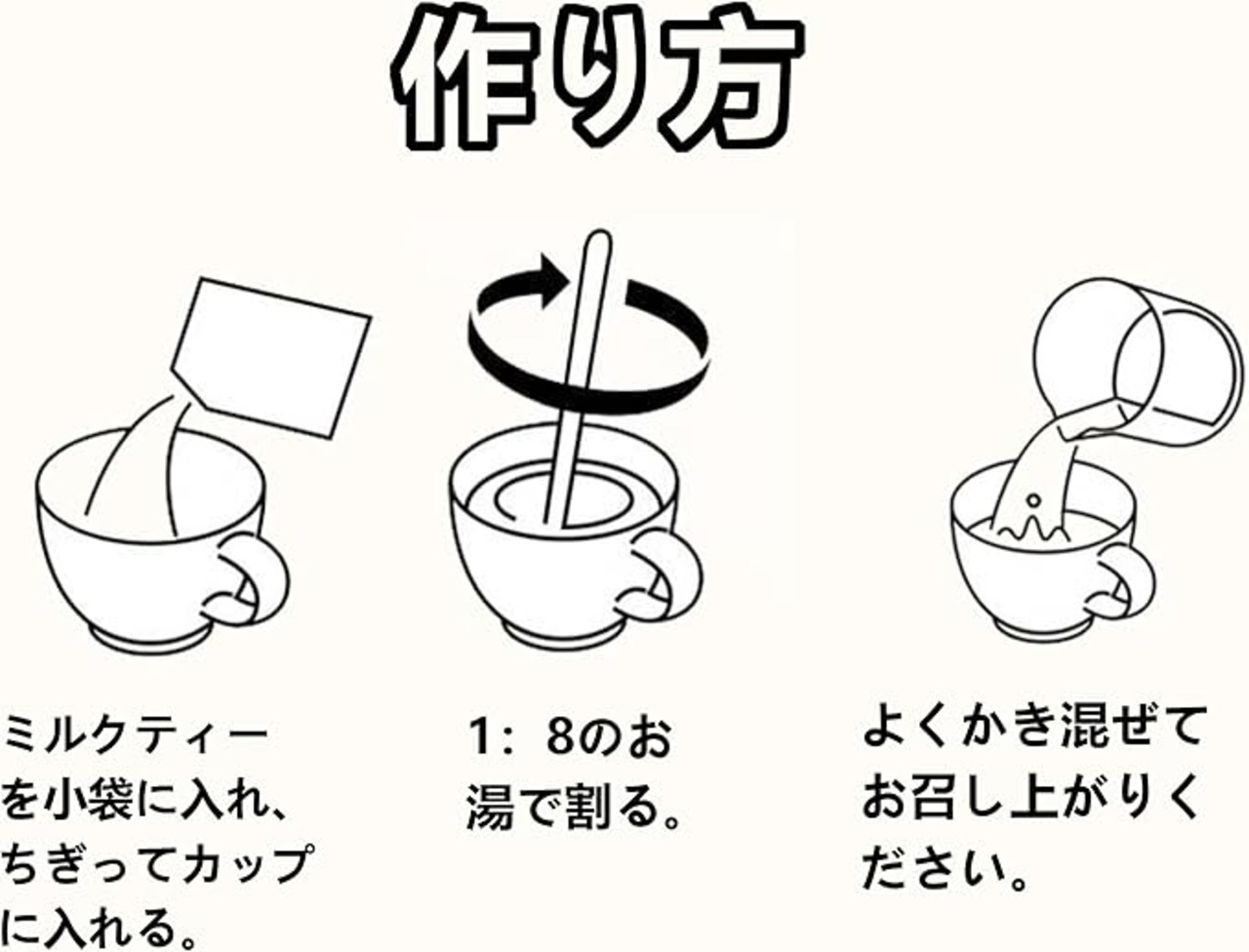 作り方

ミルクティーを小袋に入れ、ちぎってカップに入れる。

1：8のお湯で割る。

よくかき混ぜてお召し上がりください。