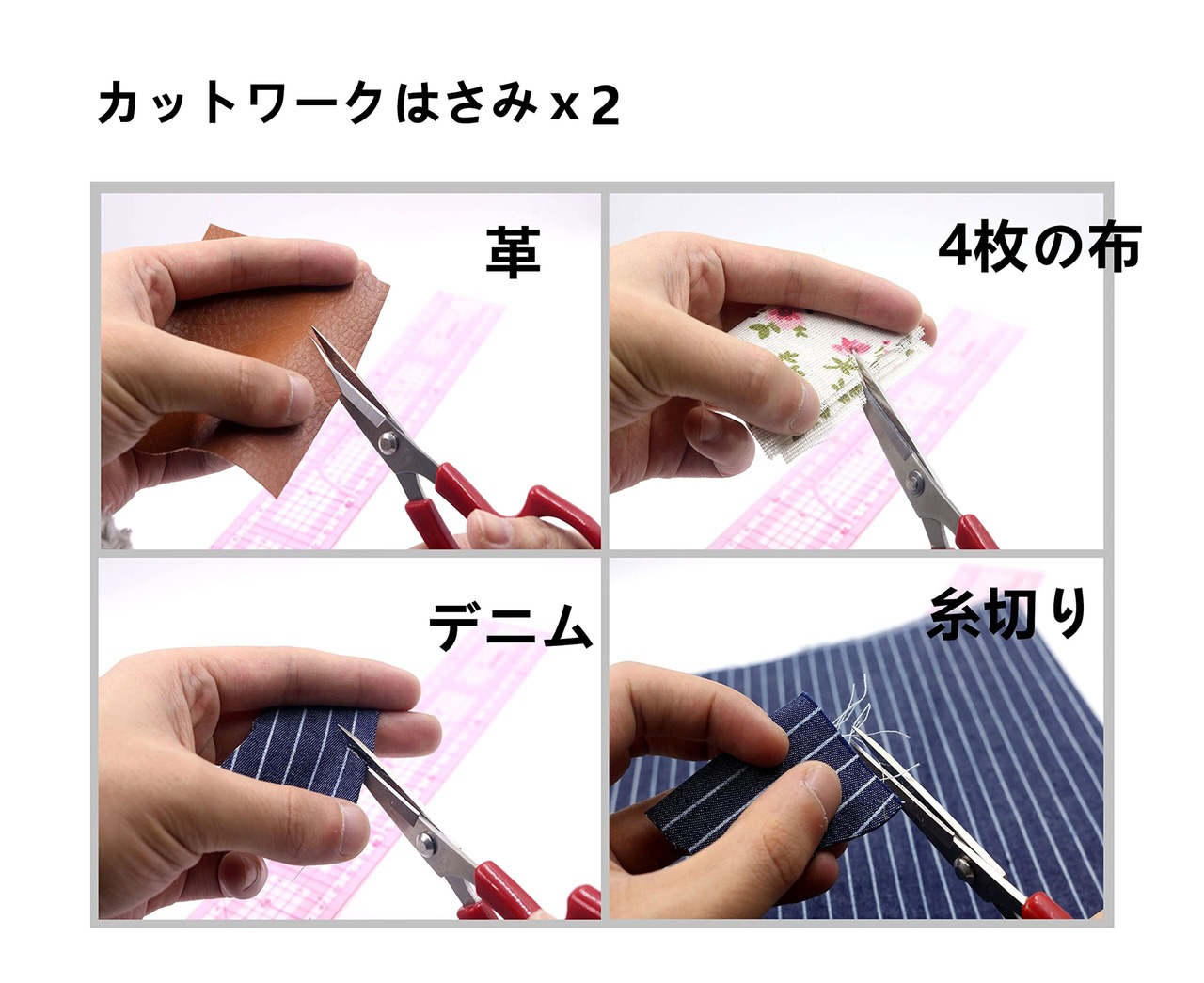 カットワークはさみ x 2

革

4枚の布

デニム

糸切り