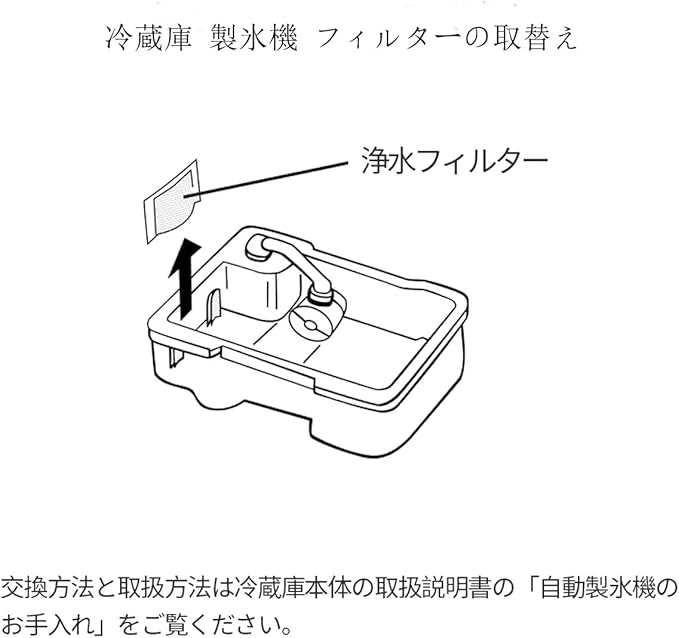 冷蔵庫 製氷機 フィルターの取替え

浄水フィルター

交換方法と取扱方法は冷蔵庫本体の取扱説明書の「自動製氷機のお手入れ」をご覧ください。