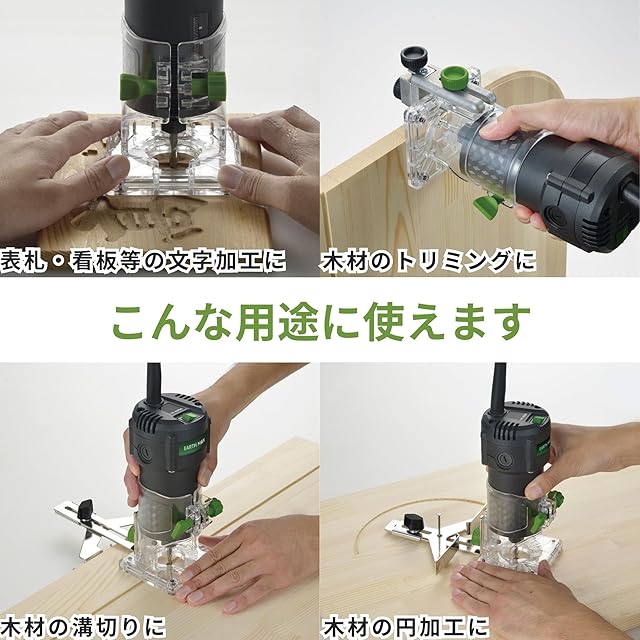 表札・看板等の文字加工に

木材のトリミングに

こんな用途に使えます

EARTH MAN

木材の溝切りに

木材の円加工に