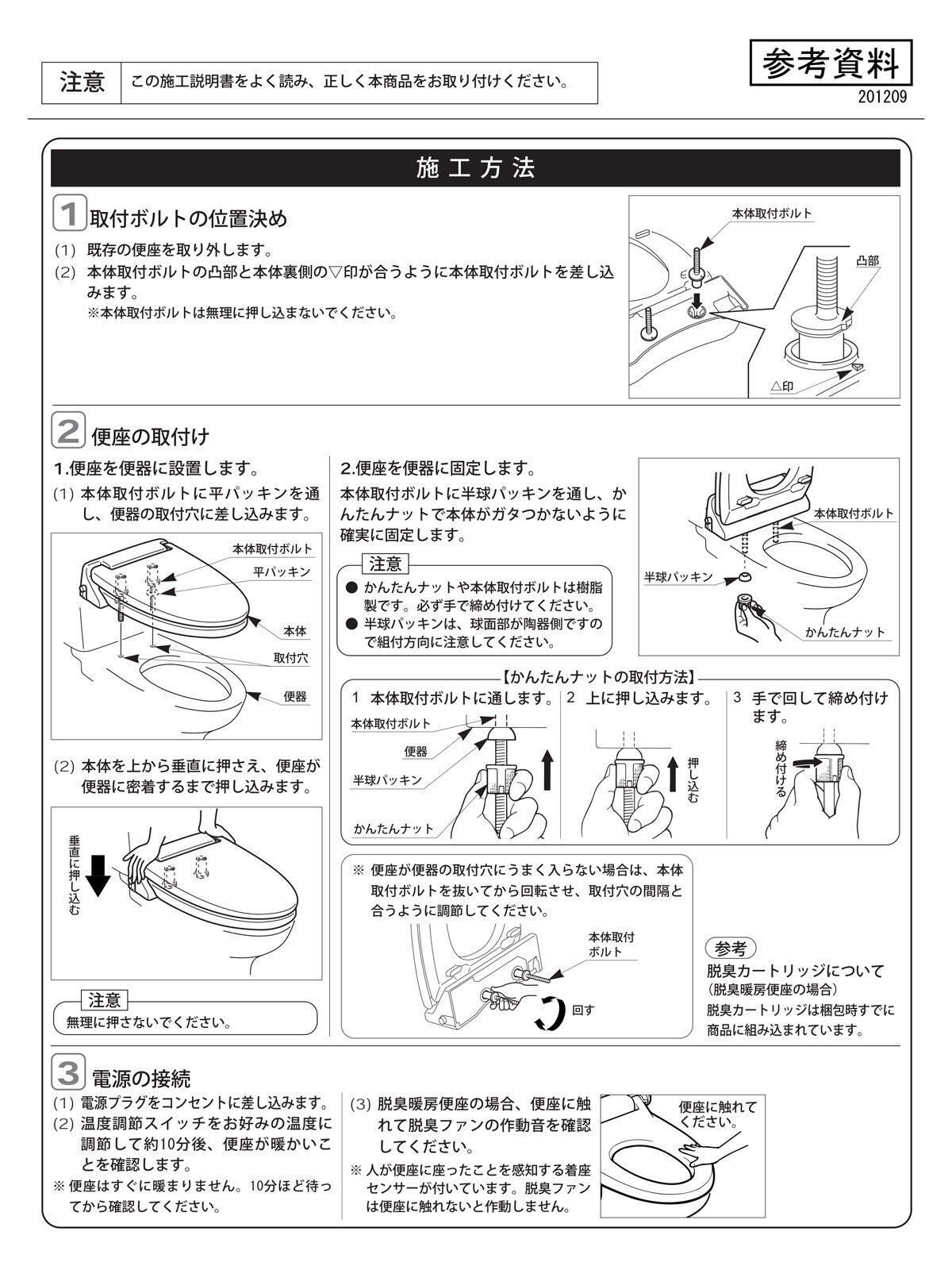 注意　この施工説明書をよく読み、正しく本商品をお取り付けください。

参考資料
201209

施工方法

1 取付ボルトの位置決め
(1) 既存の便座を取り外します。
(2) 本体取付ボルトの凸部と本体裏側の▽印が合うように本体取付ボルトを差し込みます。
※本体取付ボルトは無理に押し込まないでください。

本体取付ボルト
凸部
△印

2 便座の取付け
1.便座を便器に設置します。
(1) 本体取付ボルトに平パッキンを通し、便器の取付穴に差し込みます。

本体取付ボルト
平パッキン
本体
取付穴
便器

(2) 本体を上から垂直に押さえ、便座が便器に密着するまで押し込みます。

垂直に押し込む

注意
無理に押さないでください。

2.便座を便器に固定します。
本体取付ボルトに半球パッキンを通し、かんたんナットで本体がガタつかないように確実に固定します。

注意
● かんたんナットや本体取付ボルトは樹脂製です。必ず手で締め付けてください。
● 半球パッキンは、球面部が陶器側ですので組付方向に注意してください。

本体取付ボルト
半球パッキン
かんたんナット

【かんたんナットの取付方法】
1 本体取付ボルトに通します。
本体取付ボルト
便器
半球パッキン
かんたんナット
2 上に押し込みます。
押し込む
3 手で回して締め付けます。
締め付ける

※ 便座が便器の取付穴にうまく入らない場合は、本体取付ボルトを抜いてから回転させ、取付穴の間隔と合うように調節してください。
本体取付ボルト
回す

参考
脱臭カートリッジについて
(脱臭暖房便座の場合)
脱臭カートリッジは梱包時すでに商品に組み込まれています。

3 電源の接続
(1) 電源プラグをコンセントに差し込みます。
(2) 温度調節スイッチをお好みの温度に調節して約10分後、便座が暖かいことを確認します。
※ 便座はすぐに暖まりません。10分ほど待ってから確認してください。

(3) 脱臭暖房便座の場合、便座に触れて脱臭ファンの作動音を確認してください。
※ 人が便座に座ったことを感知する着座センサーが付いています。脱臭ファンは便座に触れないと作動しません。

便座に触れてください。