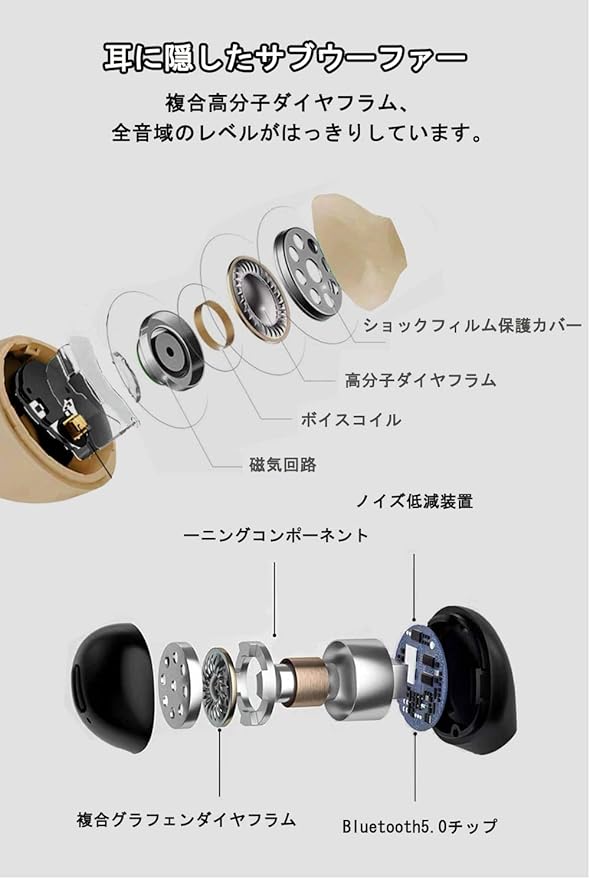 耳に隠したサブウーファー

複合高分子ダイヤフラム、
全音域のレベルがはっきりしています。

ショックフィルム保護カバー

高分子ダイヤフラム

ボイスコイル

磁気回路

ノイズ低減装置

ーニングコンポーネント

複合グラフェンダイヤフラム

Bluetooth5.0チップ