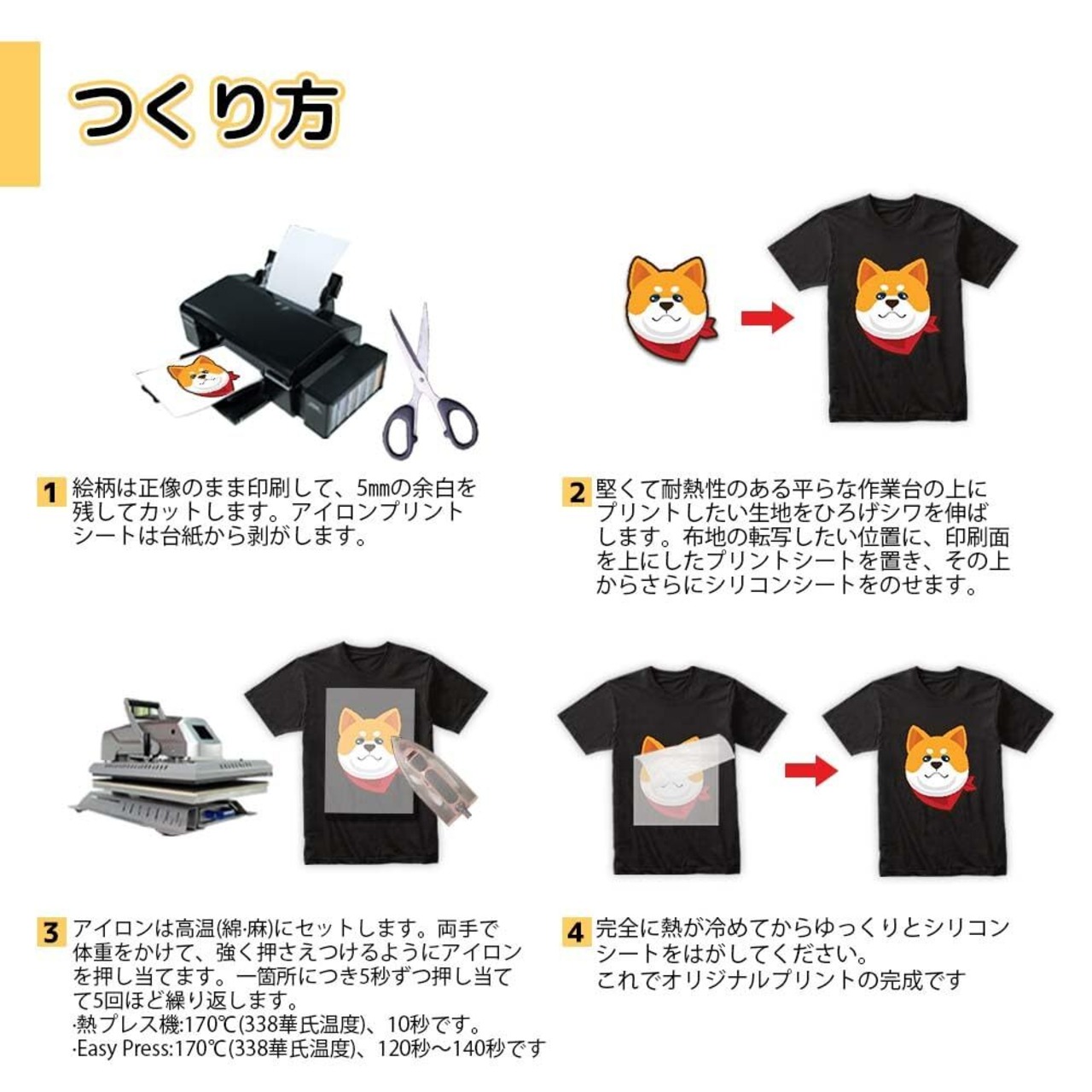 つくり方

1 絵柄は正像のまま印刷して、5㎜の余白を残してカットします。アイロンプリントシートは台紙から剥がします。

2 堅くて耐熱性のある平らな作業台の上にプリントしたい生地をひろげシワを伸ばします。布地の転写したい位置に、印刷面を上にしたプリントシートを置き、その上からさらにシリコンシートをのせます。

3 アイロンは高温(綿·麻)にセットします。両手で体重をかけて、強く押さえつけるようにアイロンを押し当てます。一箇所につき5秒ずつ押し当てて5回ほど繰り返します。
·熱プレス機:170℃(338華氏温度)、10秒です。
·Easy Press:170℃(338華氏温度)、120秒～140秒です

4 完全に熱が冷めてからゆっくりとシリコンシートをはがしてください。
これでオリジナルプリントの完成です