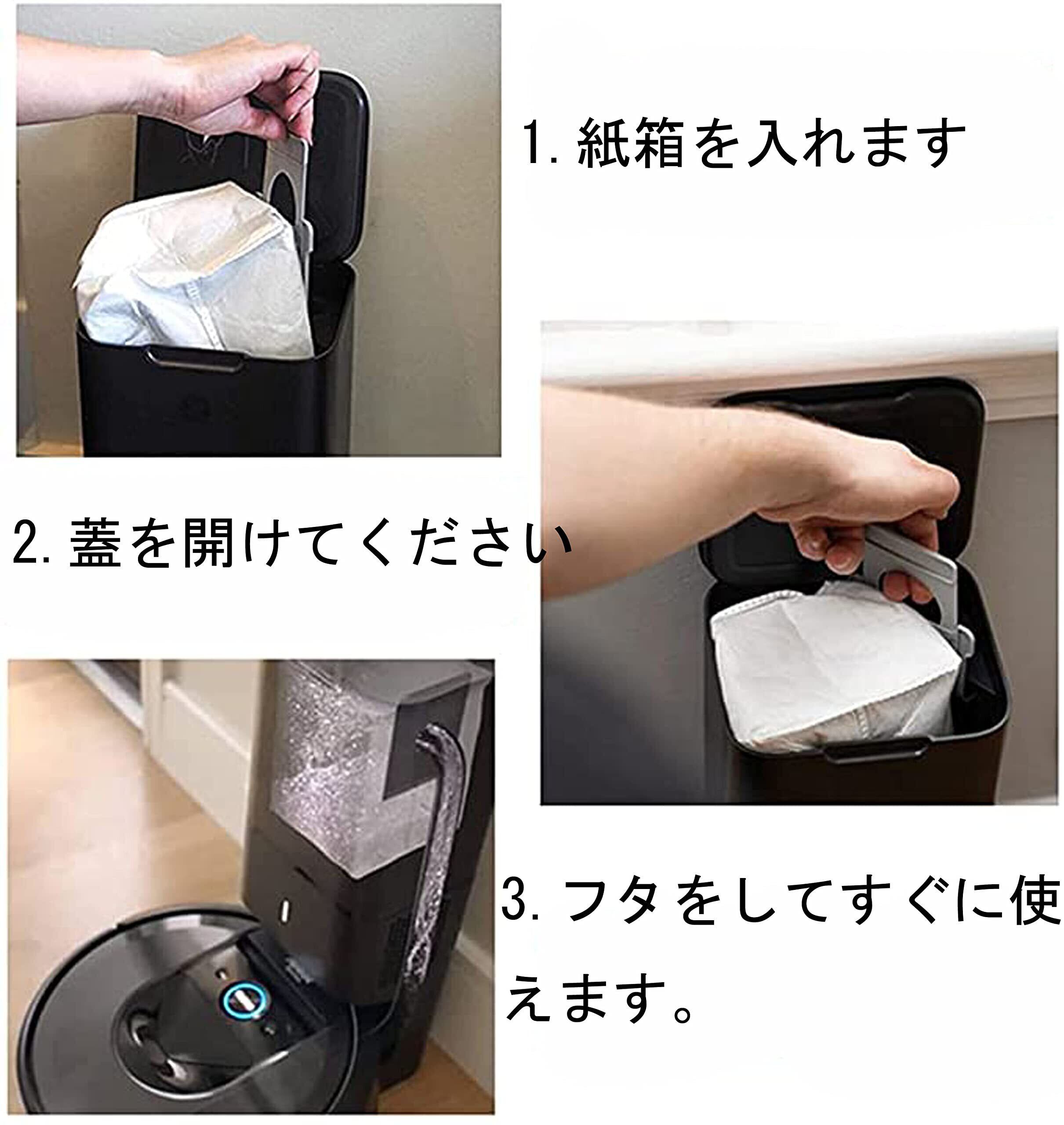 1. 紙箱を入れます

2. 蓋を開けてください

3. フタをしてすぐに使えます。