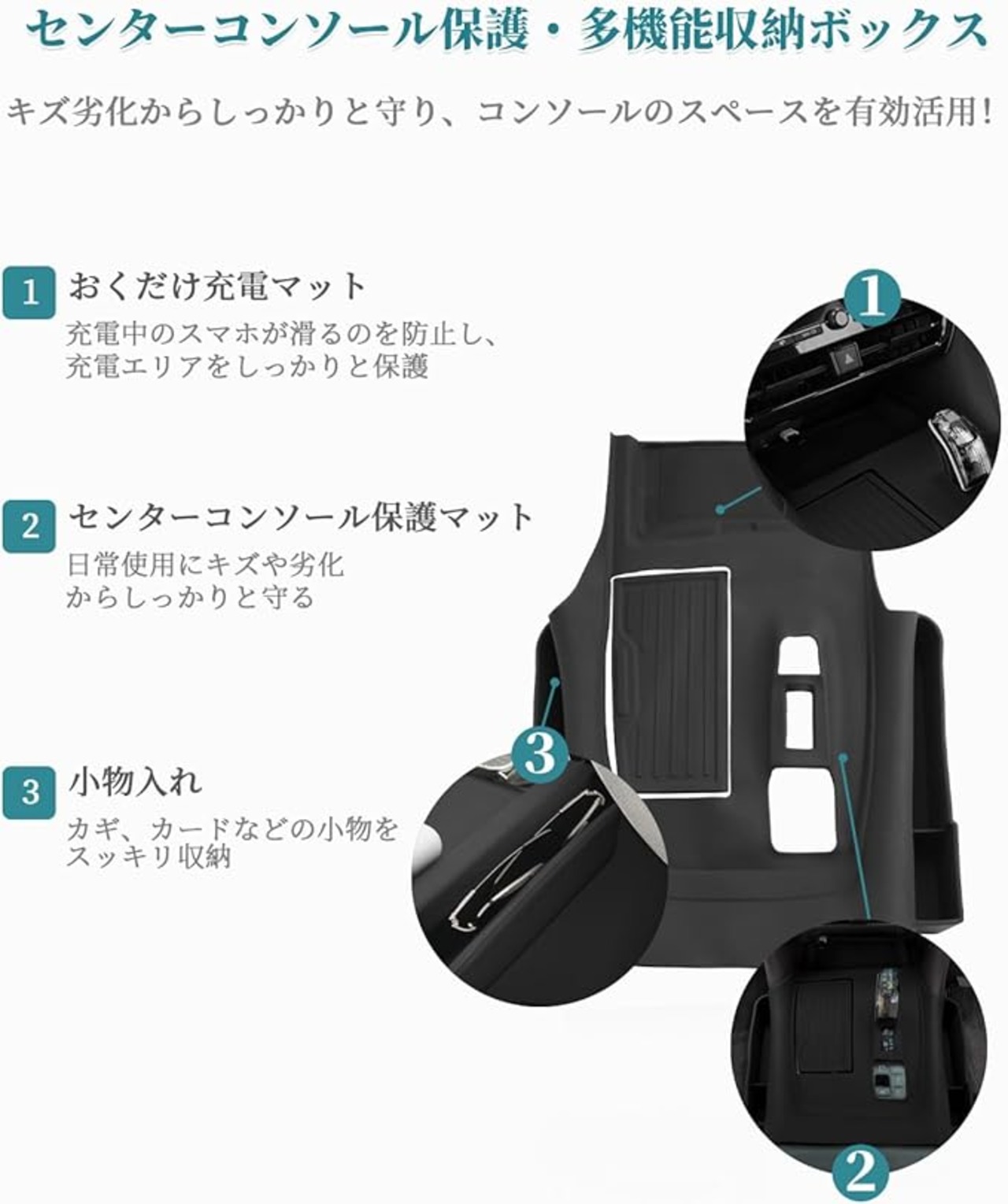 センターコンソール保護・多機能収納ボックス

キズ劣化からしっかりと守り、コンソールのスペースを有効活用!

1 おくだけ充電マット

充電中のスマホが滑るのを防止し、充電エリアをしっかりと保護

2 センターコンソール保護マット

日常使用にキズや劣化からしっかりと守る

3 小物入れ

カギ、カードなどの小物をスッキリ収納

1

3

2