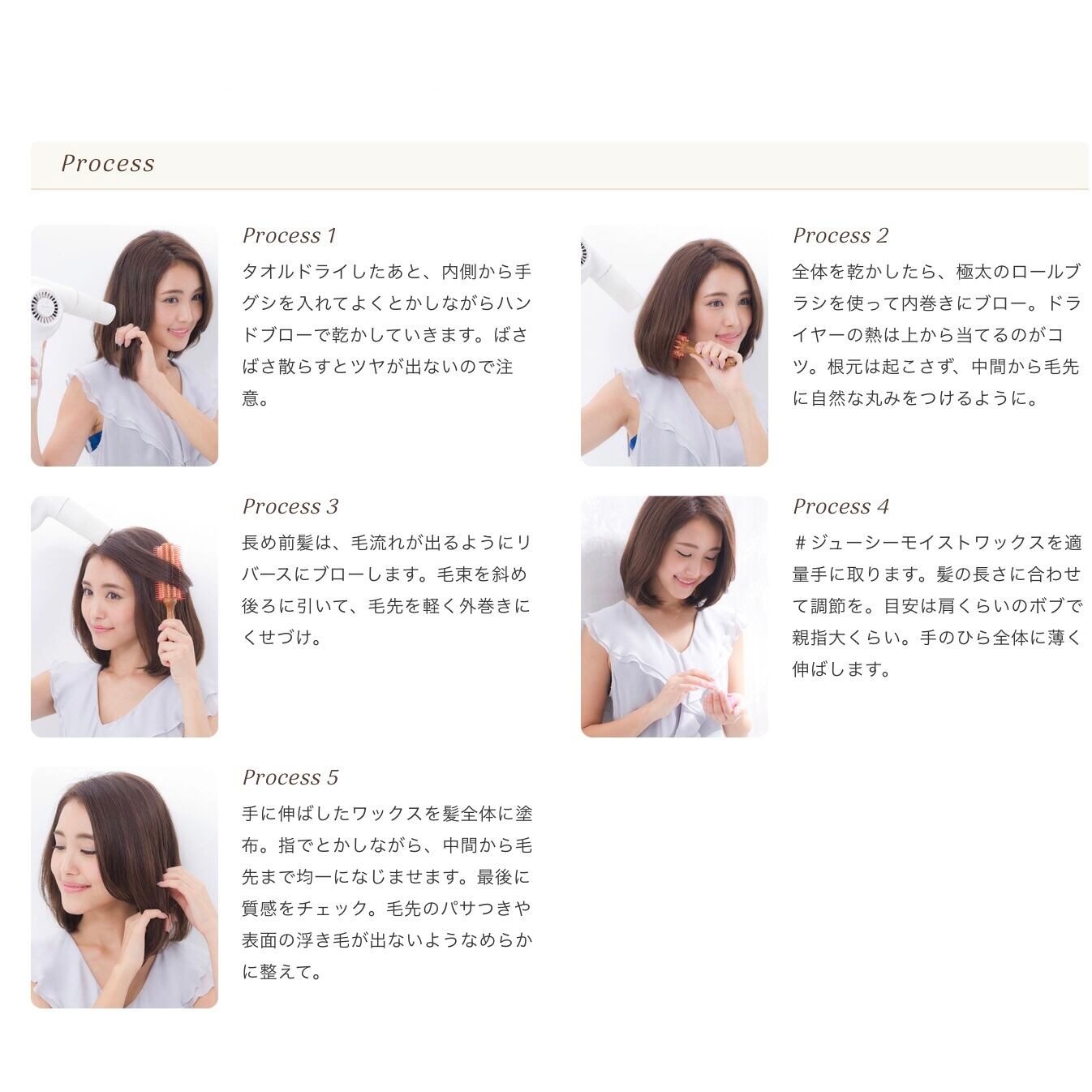 Process

Process 1
タオルドライしたあと、内側から手グシを入れてよくとかしながらハンドブローで乾かしていきます。ばさばさ散らすとツヤが出ないので注意。

Process 2
全体を乾かしたら、極太のロールブラシを使って内巻きにブロー。ドライヤーの熱は上から当てるのがコツ。根元は起こさず、中間から毛先に自然な丸みをつけるように。

Process 3
長め前髪は、毛流れが出るようにリバースにブローします。毛束を斜め後ろに引いて、毛先を軽く外巻きにくせづけ。

Process 4
＃ジューシーモイストワックスを適量手に取ります。髪の長さに合わせて調節を。目安は肩くらいのボブで親指大くらい。手のひら全体に薄く伸ばします。

Process 5
手に伸ばしたワックスを髪全体に塗布。指でとかしながら、中間から毛先まで均一になじませます。最後に質感をチェック。毛先のパサつきや表面の浮き毛が出ないようなめらかに整えて。