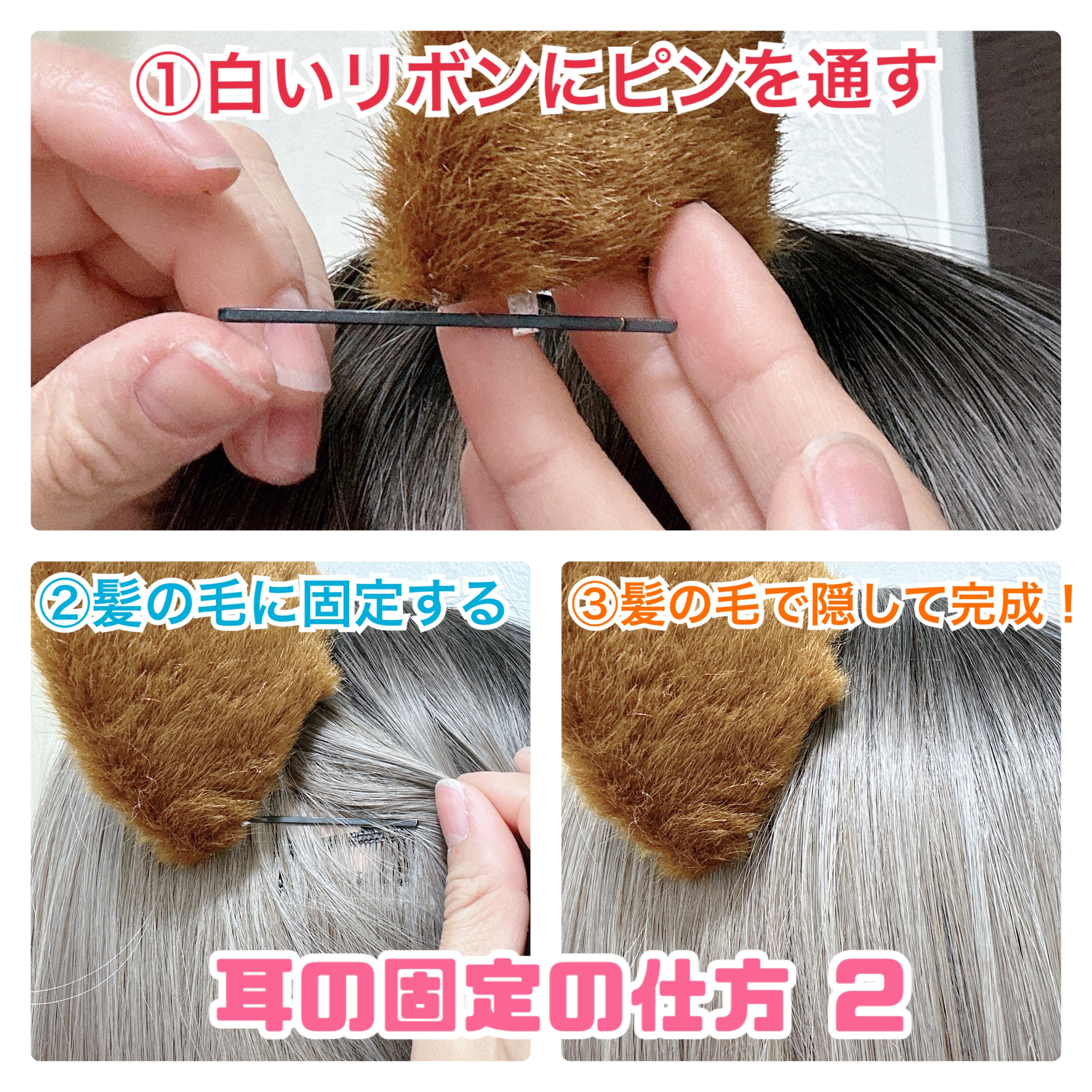 ①白いリボンにピンを通す

②髪の毛に固定する

③髪の毛で隠して完成！

耳の固定の仕方 2