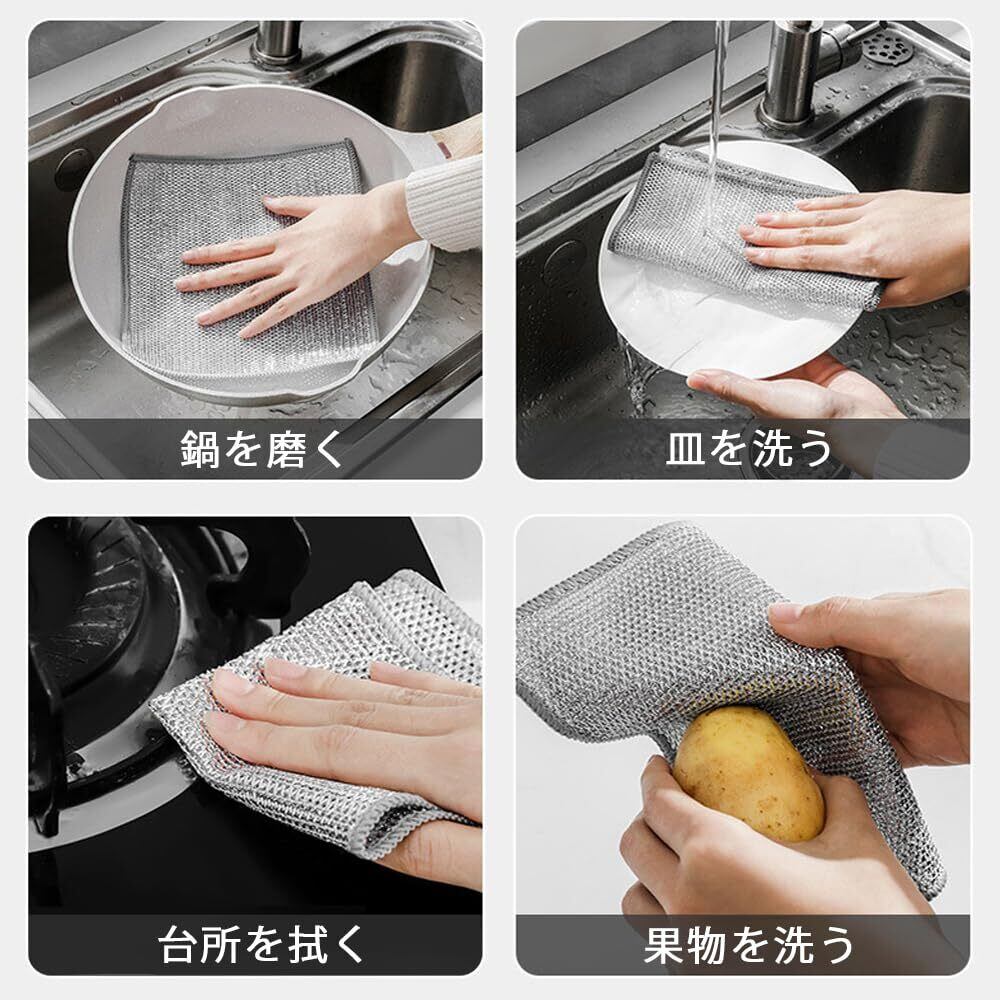 鍋を磨く

皿を洗う

台所を拭く

果物を洗う