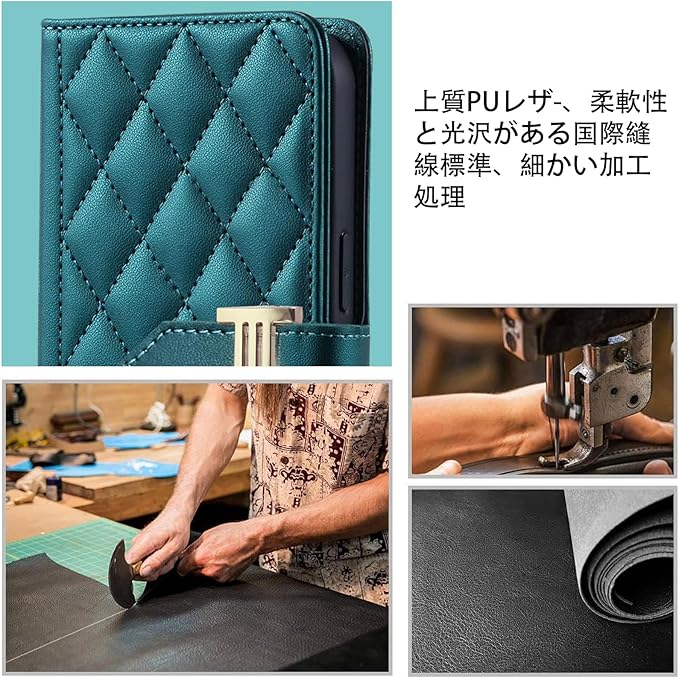 上質PUレザ-、柔軟性と光沢がある国際縫線標準、細かい加工処理